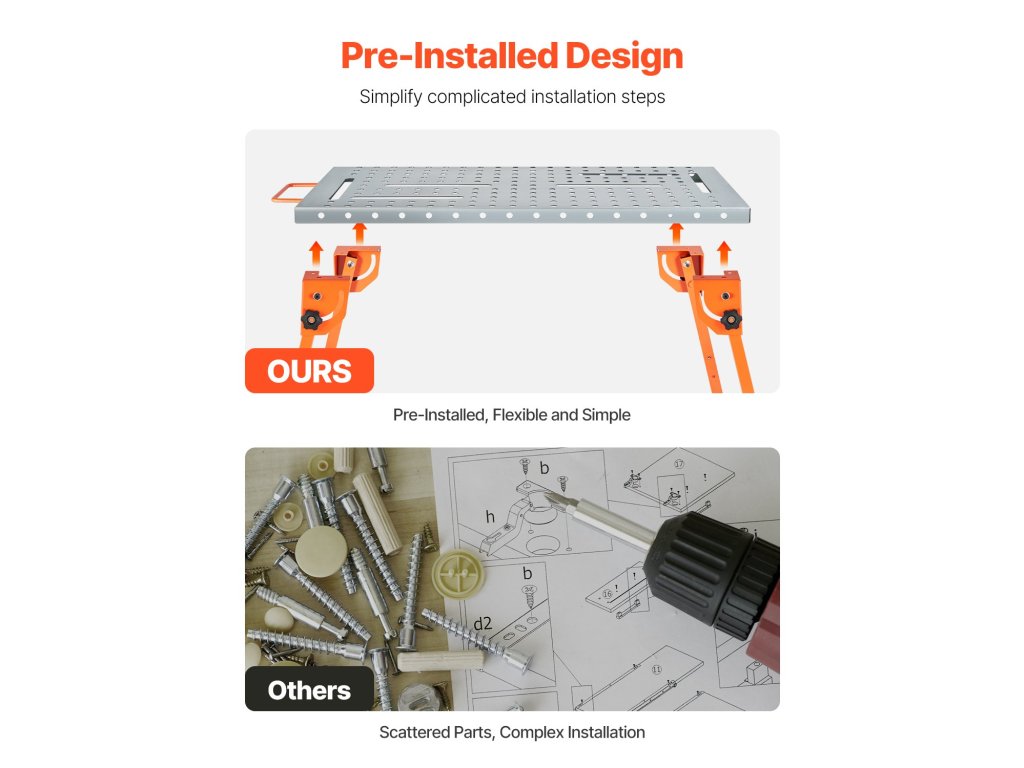 Pre-Installed Design

Simplify complicated installation steps

OURS

Pre-Installed, Flexible and Simple

b

h

b

d2

17

16

11

Others

Scattered Parts, Complex Installation