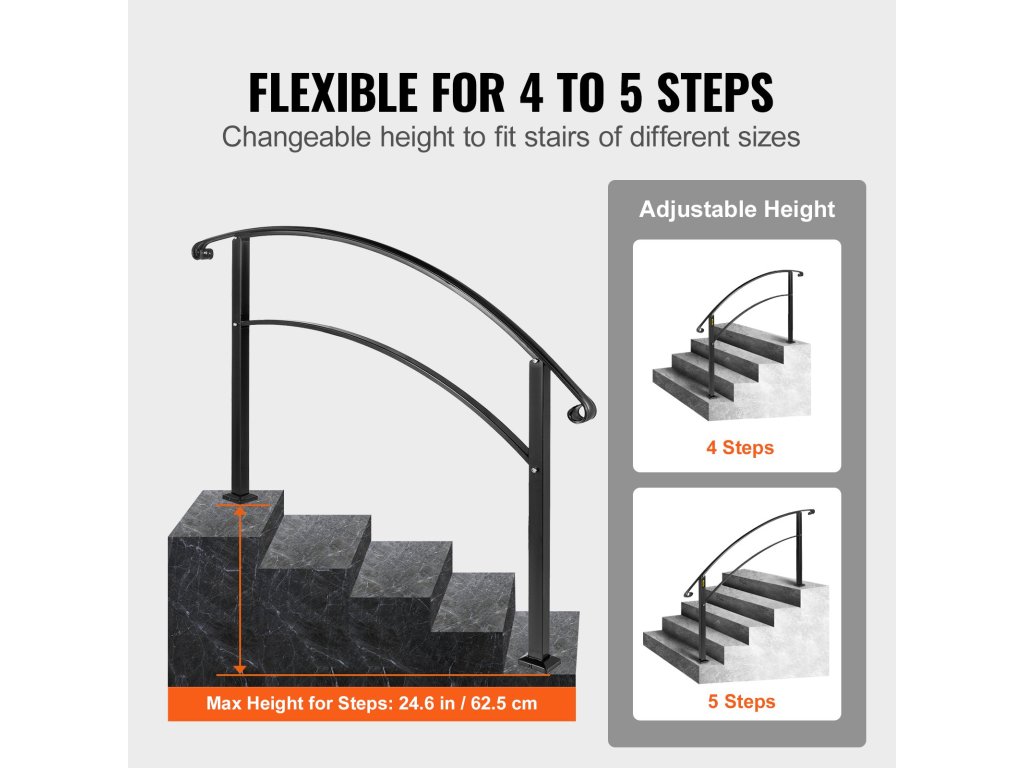 FLEXIBLE FOR 4 TO 5 STEPS
Changeable height to fit stairs of different sizes

Max Height for Steps: 24.6 in / 62.5 cm

Adjustable Height

4 Steps

5 Steps