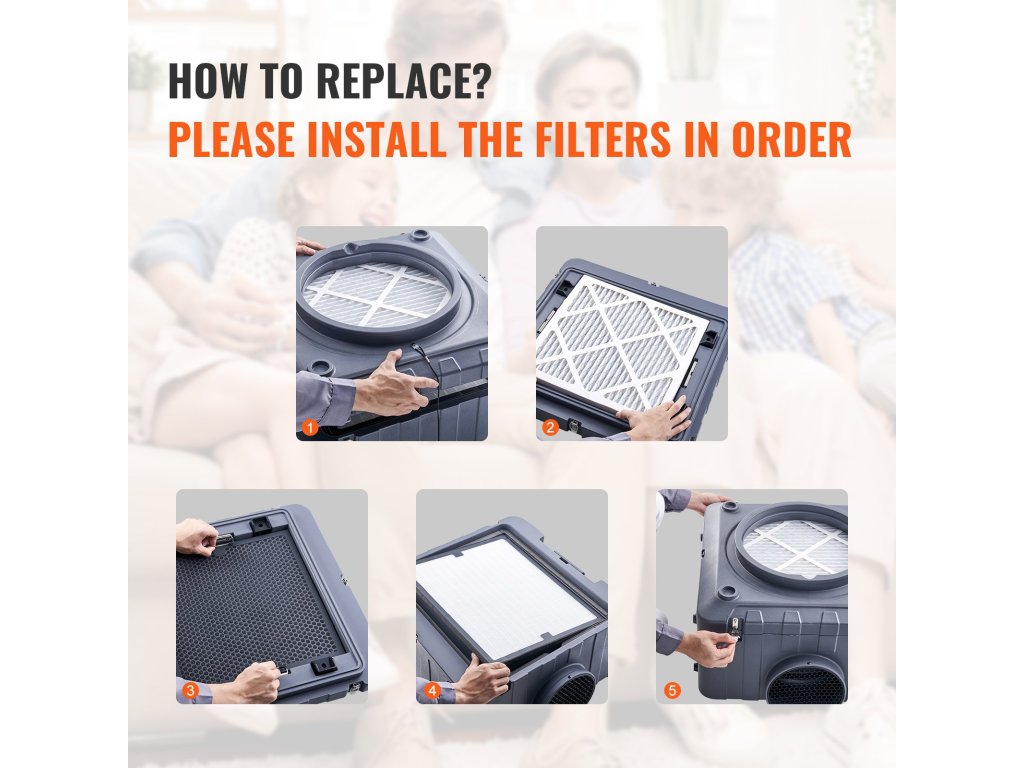 HOW TO REPLACE?
PLEASE INSTALL THE FILTERS IN ORDER

1

2

3

4

5