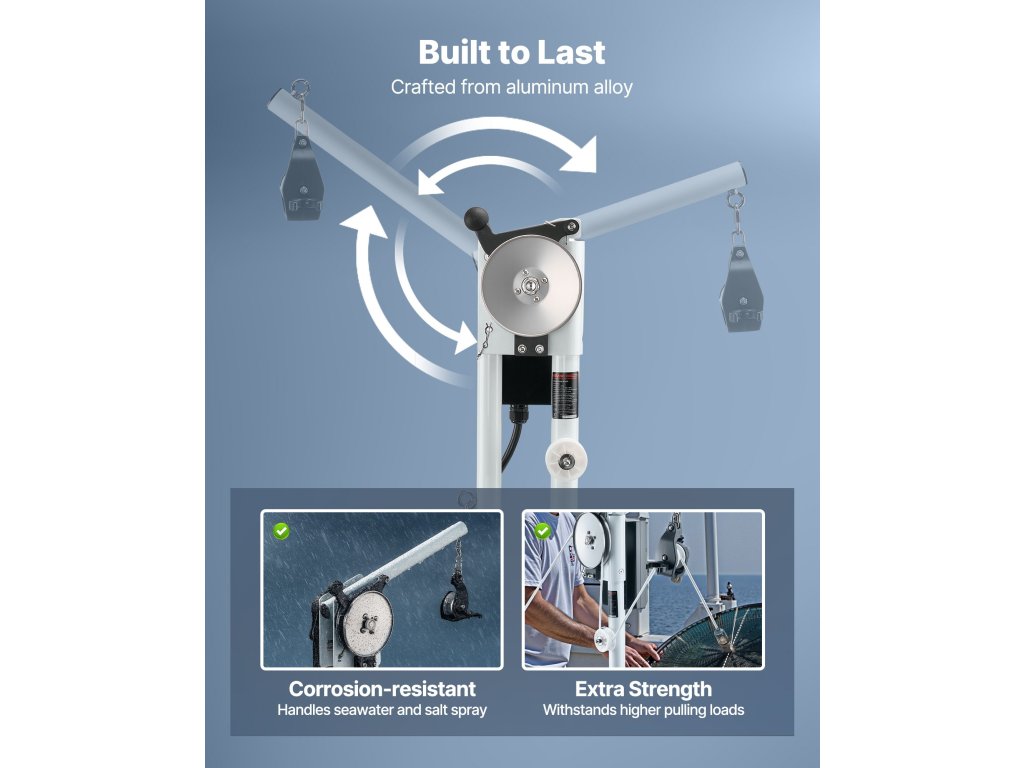 Built to Last
Crafted from aluminum alloy

Corrosion-resistant
Handles seawater and salt spray

Extra Strength
Withstands higher pulling loads