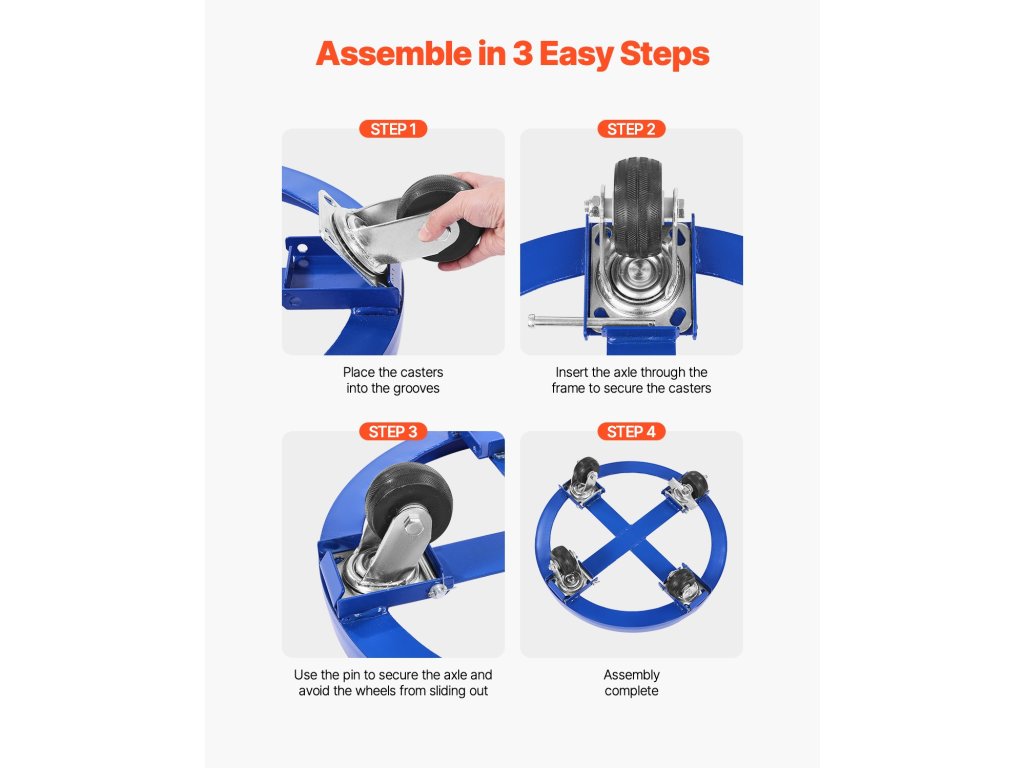 Assemble in 3 Easy Steps

STEP 1

Place the casters into the grooves

STEP 2

Insert the axle through the frame to secure the casters

STEP 3

Use the pin to secure the axle and avoid the wheels from sliding out

STEP 4

Assembly complete