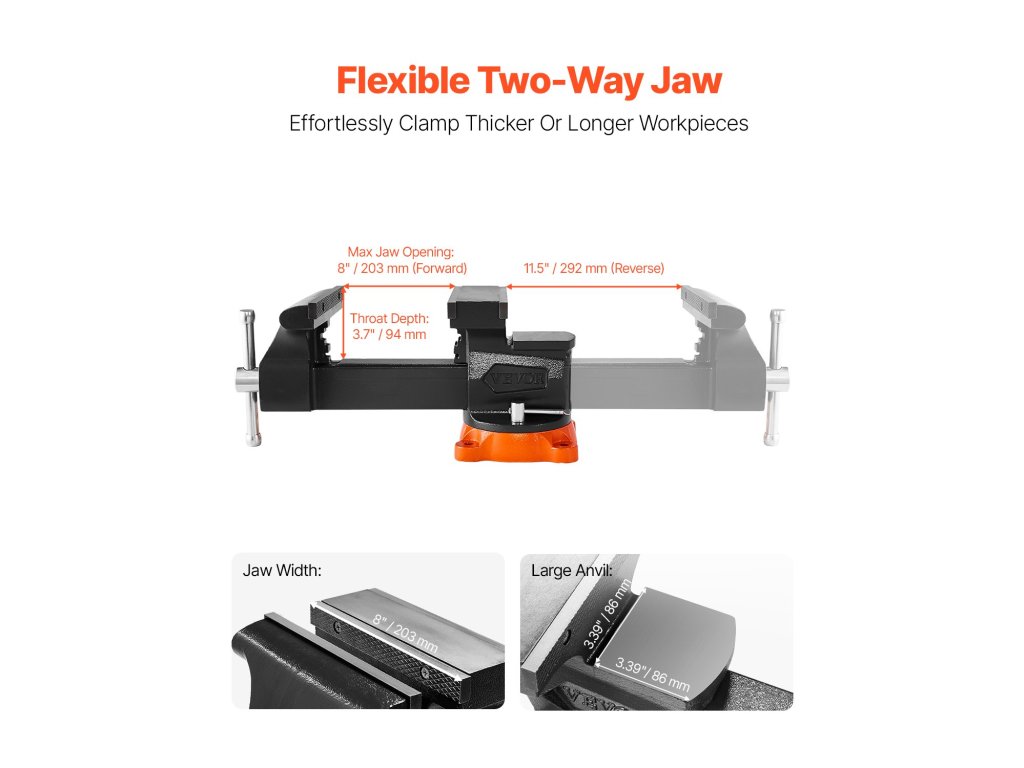 Flexible Two-Way Jaw

Effortlessly Clamp Thicker Or Longer Workpieces

Max Jaw Opening:
8" / 203 mm (Forward)

11.5" / 292 mm (Reverse)

Throat Depth:
3.7" / 94 mm

VEVOR

Jaw Width:

8" / 203 mm

Large Anvil:

3.39" / 86 mm

3.39" / 86 mm