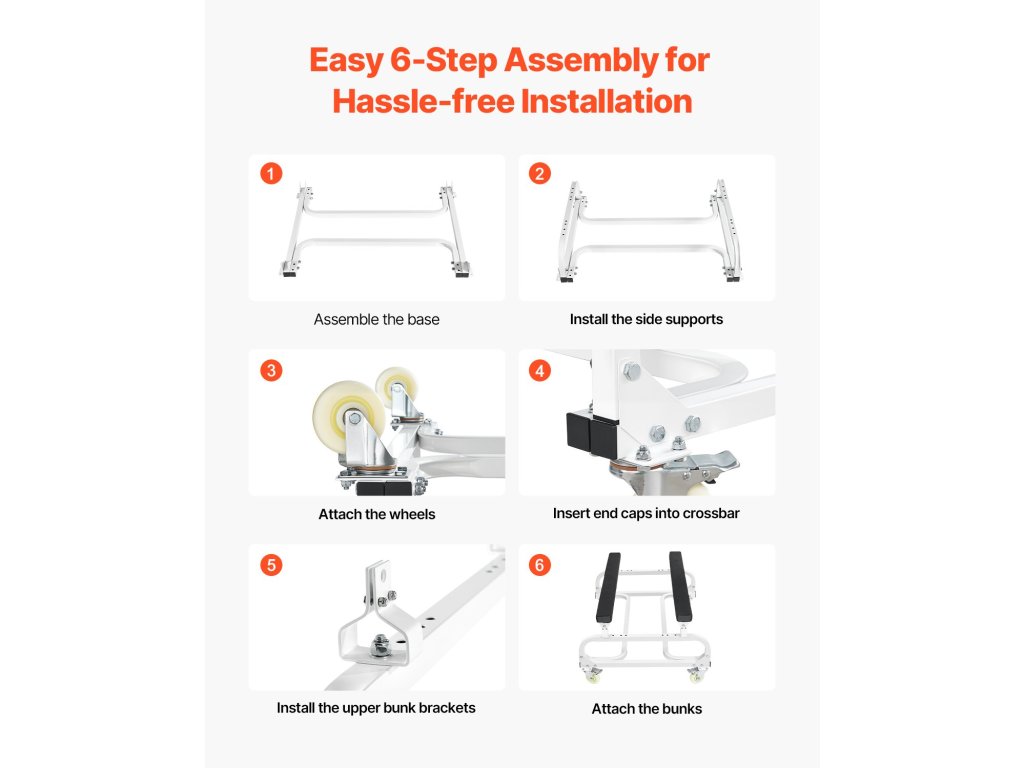 Easy 6-Step Assembly for Hassle-free Installation

1

Assemble the base

2

Install the side supports

3

Attach the wheels

4

Insert end caps into crossbar

5

Install the upper bunk brackets

6

Attach the bunks