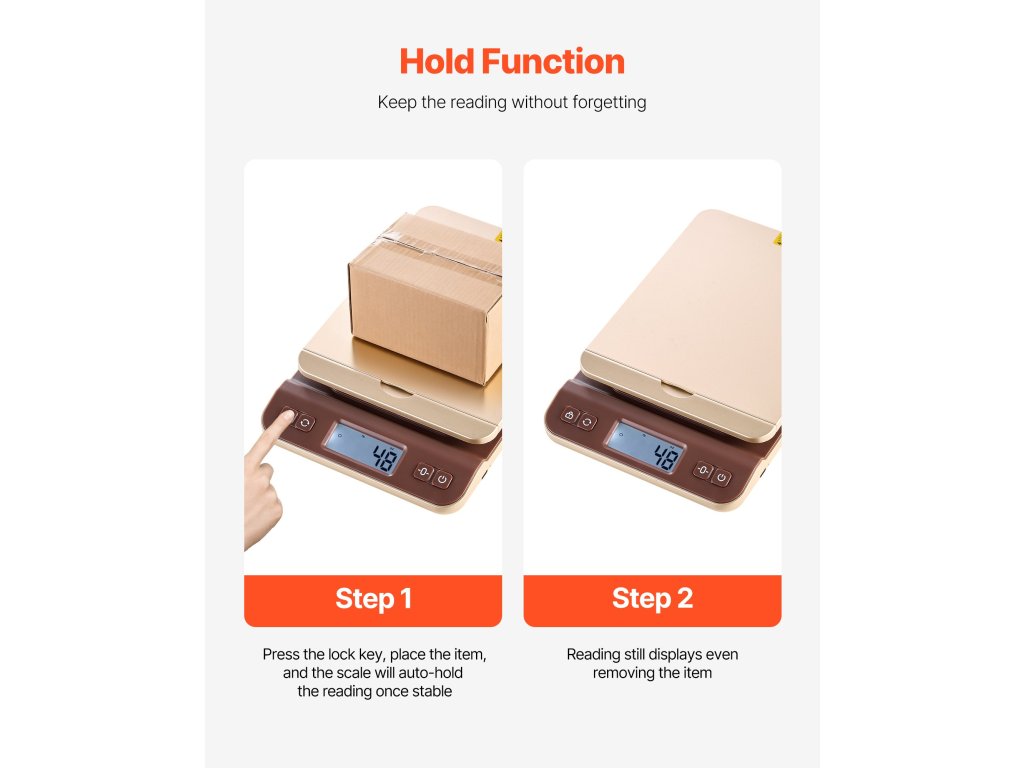 Hold Function

Keep the reading without forgetting

48

Step 1

Press the lock key, place the item, and the scale will auto-hold the reading once stable

48

Step 2

Reading still displays even removing the item