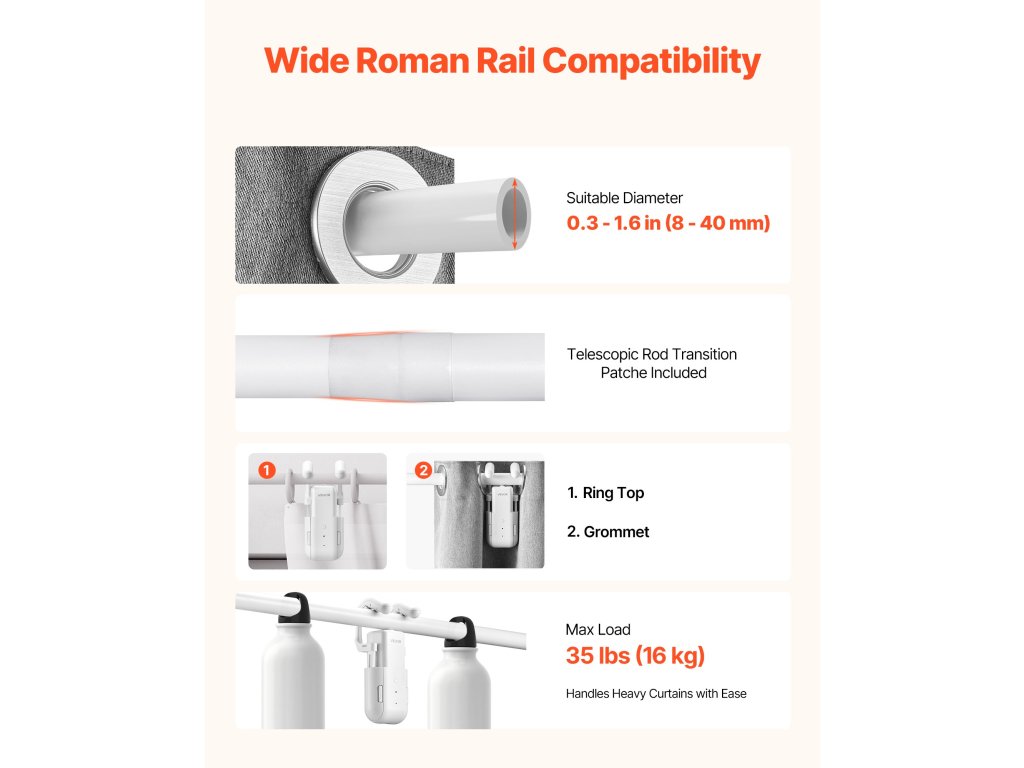 Wide Roman Rail Compatibility

Suitable Diameter
0.3 - 1.6 in (8 - 40 mm)

Telescopic Rod Transition Patche Included

1

2

1. Ring Top

2. Grommet

Max Load
35 lbs (16 kg)
Handles Heavy Curtains with Ease