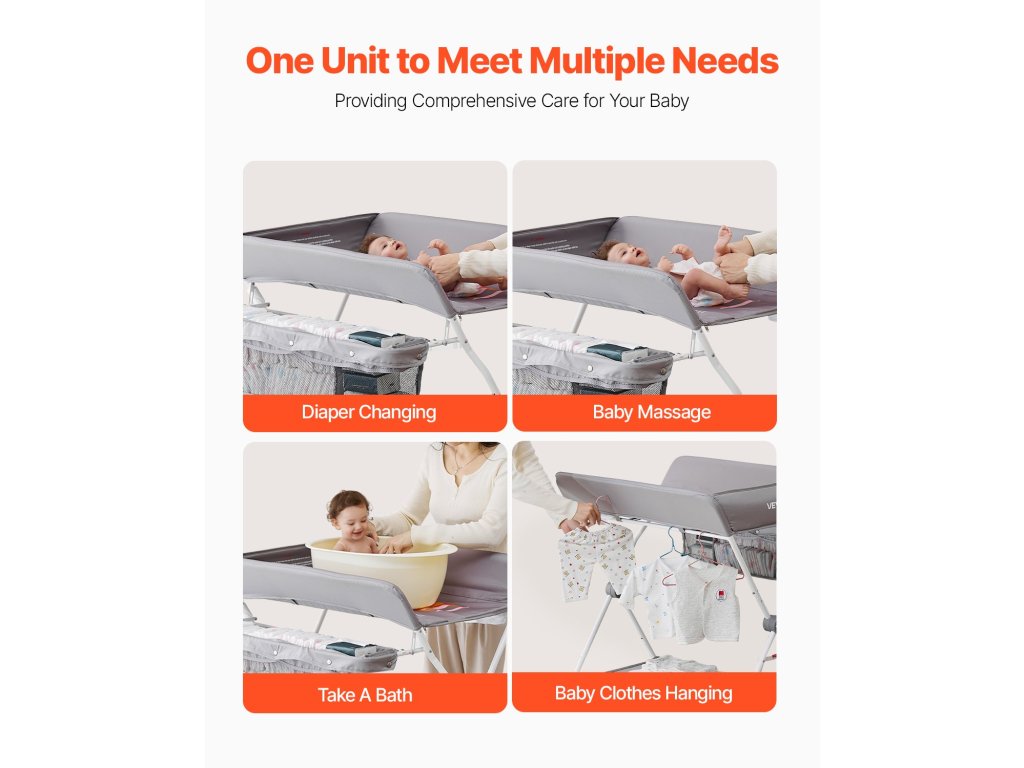 One Unit to Meet Multiple Needs

Providing Comprehensive Care for Your Baby

Diaper Changing

Baby Massage

Take A Bath

Baby Clothes Hanging