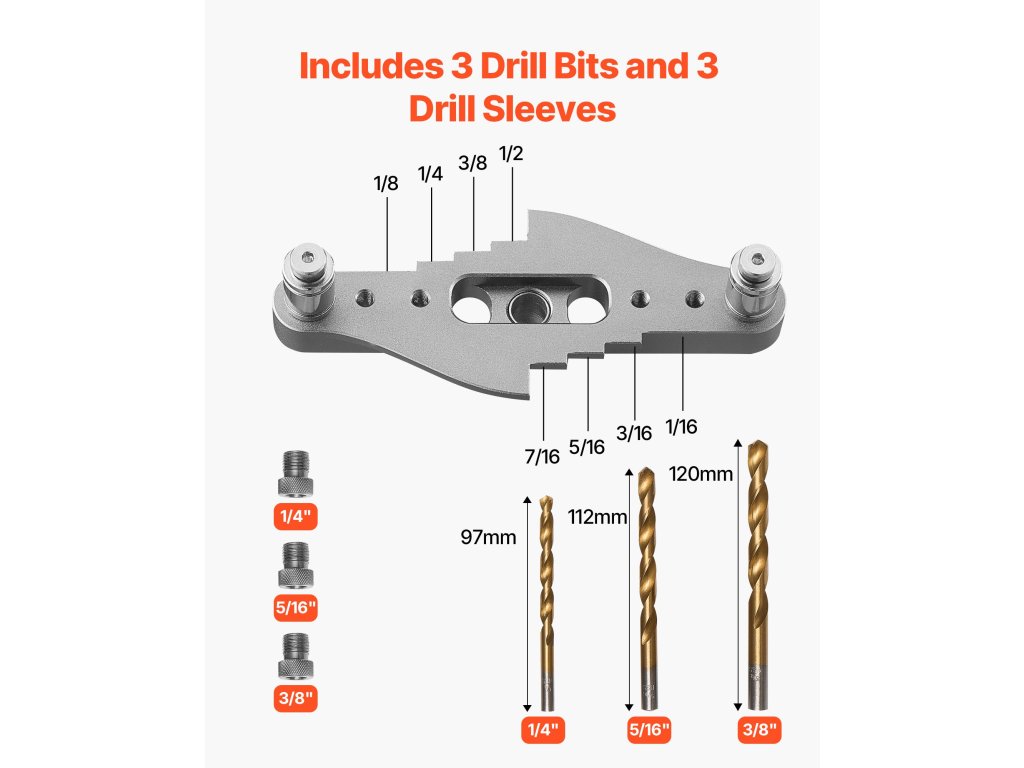 Includes 3 Drill Bits and 3 Drill Sleeves

1/8
1/4
3/8
1/2

7/16
5/16
3/16
1/16

1/4"
5/16"
3/8"

97mm
112mm
120mm

1/4"
5/16"
3/8"