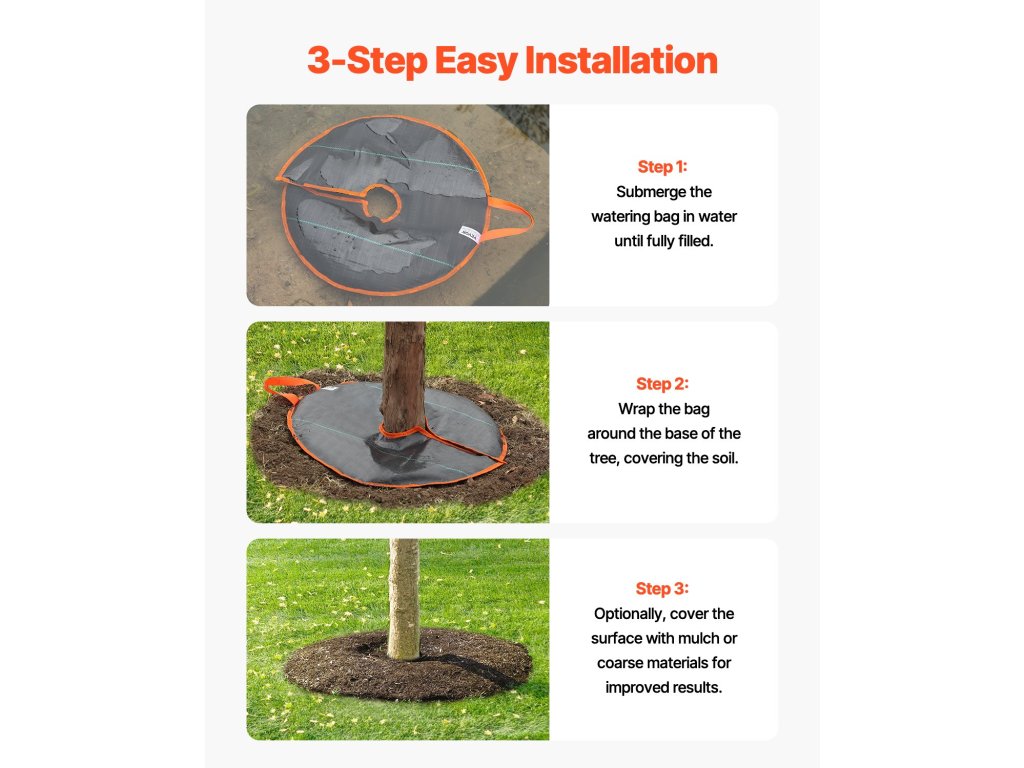 3-Step Easy Installation

Step 1:
Submerge the watering bag in water until fully filled.

Step 2:
Wrap the bag around the base of the tree, covering the soil.

Step 3:
Optionally, cover the surface with mulch or coarse materials for improved results.