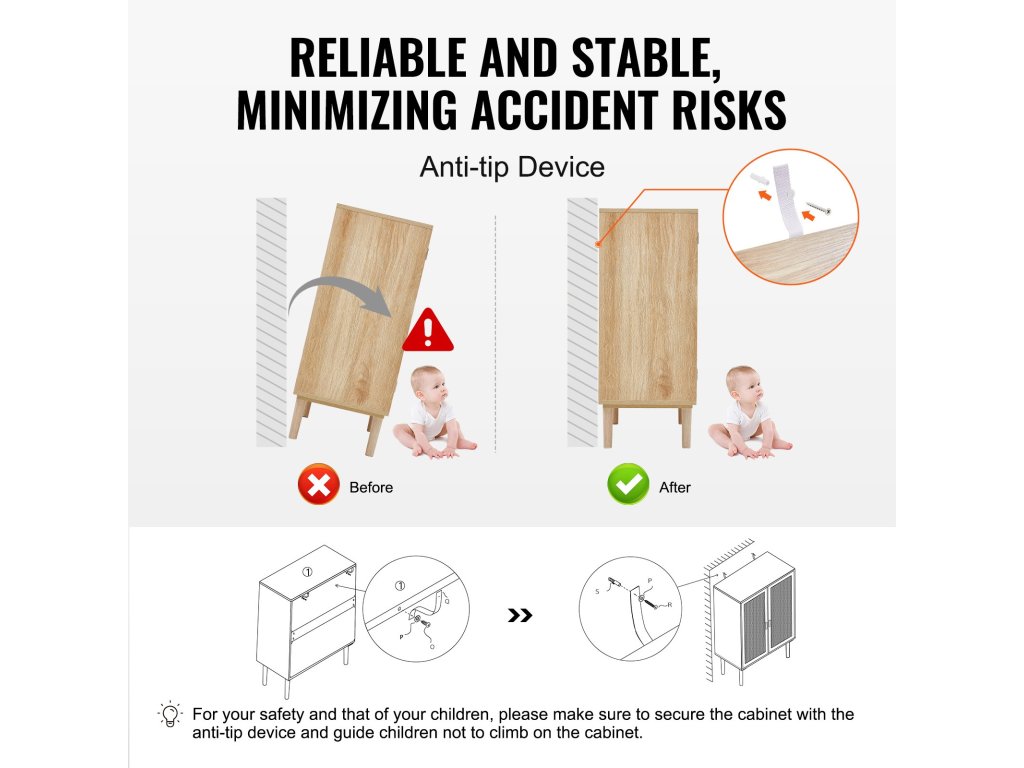 RELIABLE AND STABLE, MINIMIZING ACCIDENT RISKS

Anti-tip Device

Before

After

①

①

Q

P

Q

»

S

P

R

For your safety and that of your children, please make sure to secure the cabinet with the anti-tip device and guide children not to climb on the cabinet.