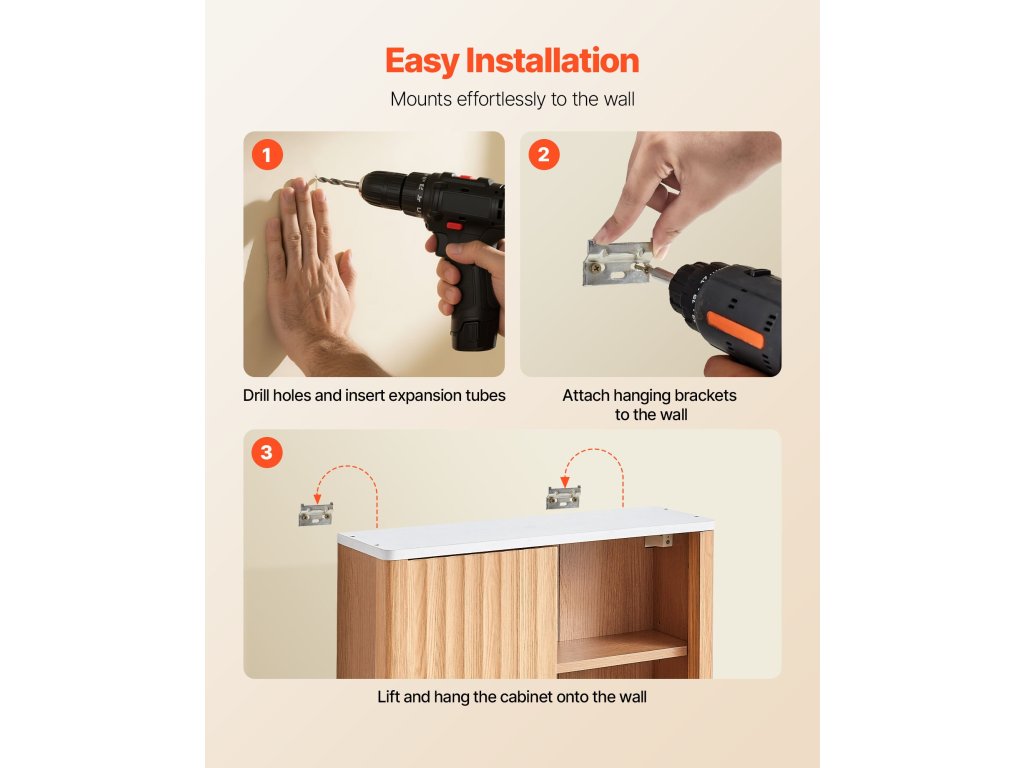 Easy Installation

Mounts effortlessly to the wall

1

Drill holes and insert expansion tubes

2

Attach hanging brackets to the wall

3

Lift and hang the cabinet onto the wall