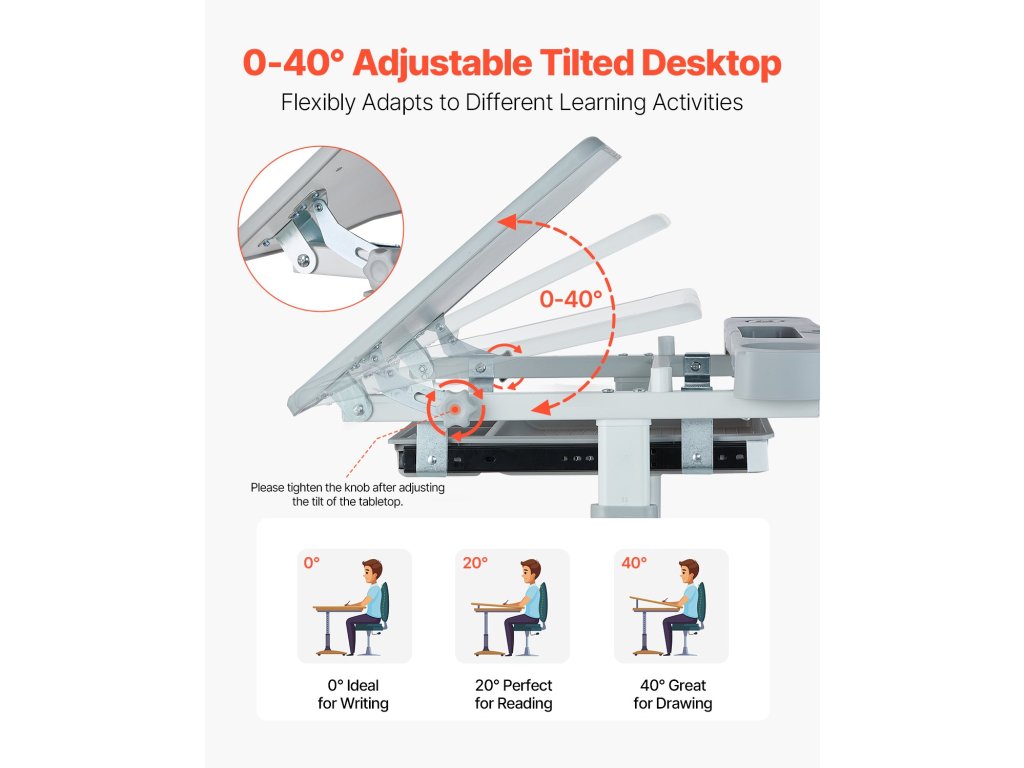 0-40° Adjustable Tilted Desktop
Flexibly Adapts to Different Learning Activities

0-40°

Please tighten the knob after adjusting the tilt of the tabletop.

0°

20°

40°

0° Ideal for Writing

20° Perfect for Reading

40° Great for Drawing