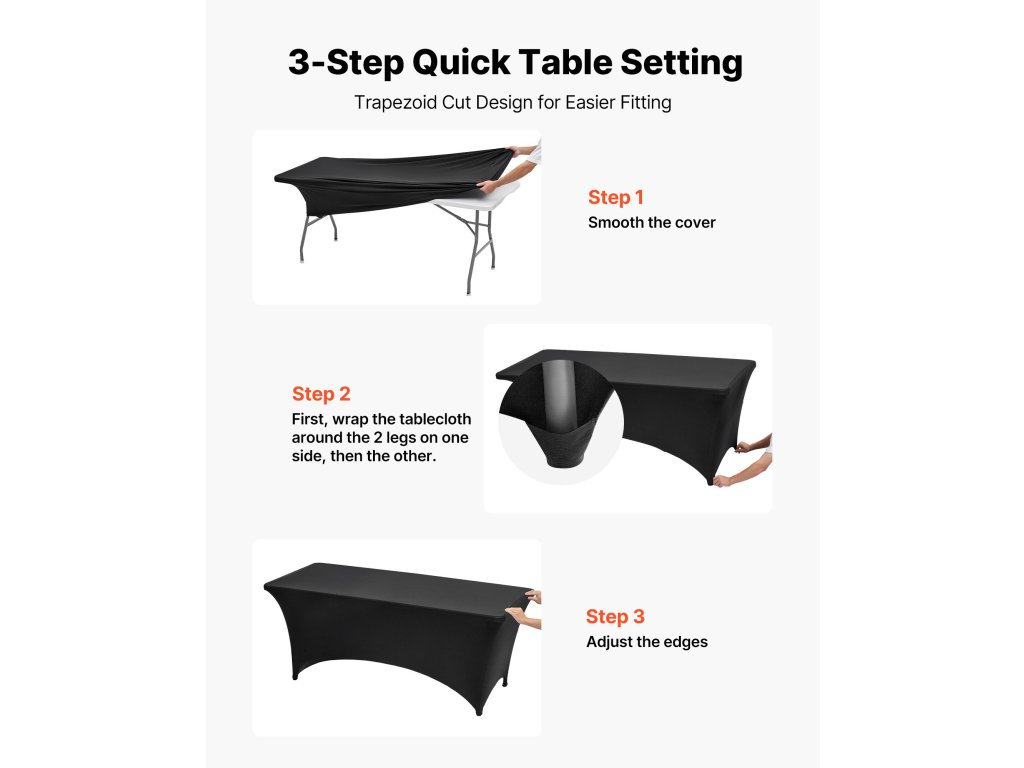 3-Step Quick Table Setting

Trapezoid Cut Design for Easier Fitting

Step 1
Smooth the cover

Step 2
First, wrap the tablecloth around the 2 legs on one side, then the other.

Step 3
Adjust the edges