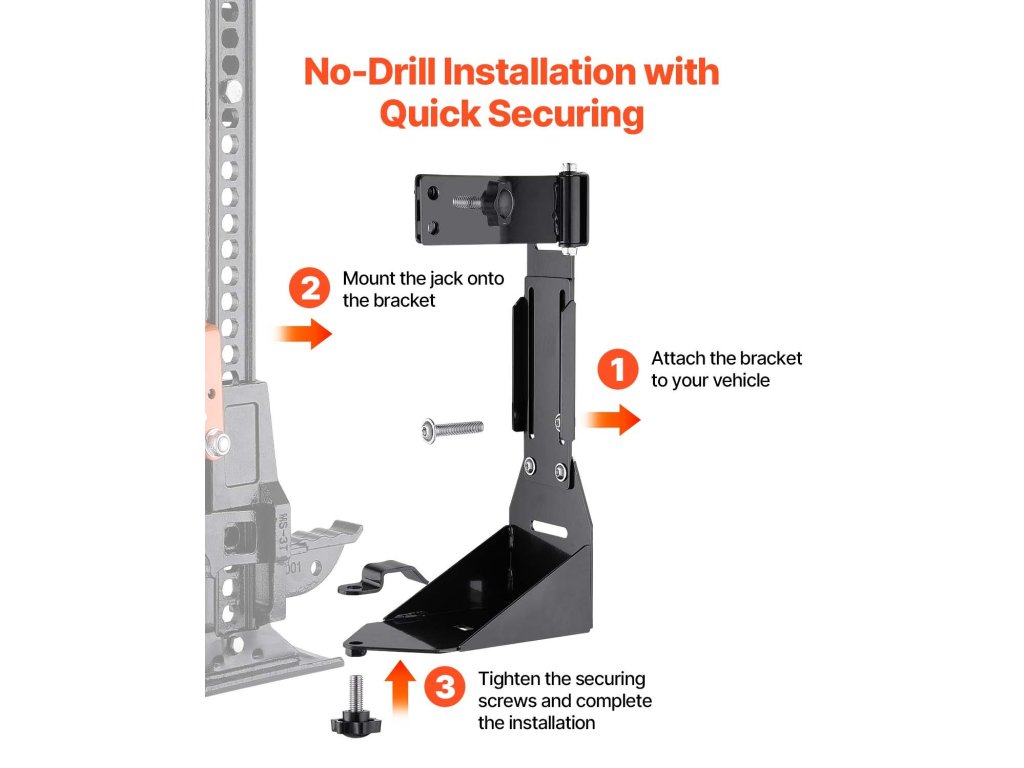 No-Drill Installation with Quick Securing

2 Mount the jack onto the bracket

1 Attach the bracket to your vehicle

MS-3T

101

3 Tighten the securing screws and complete the installation