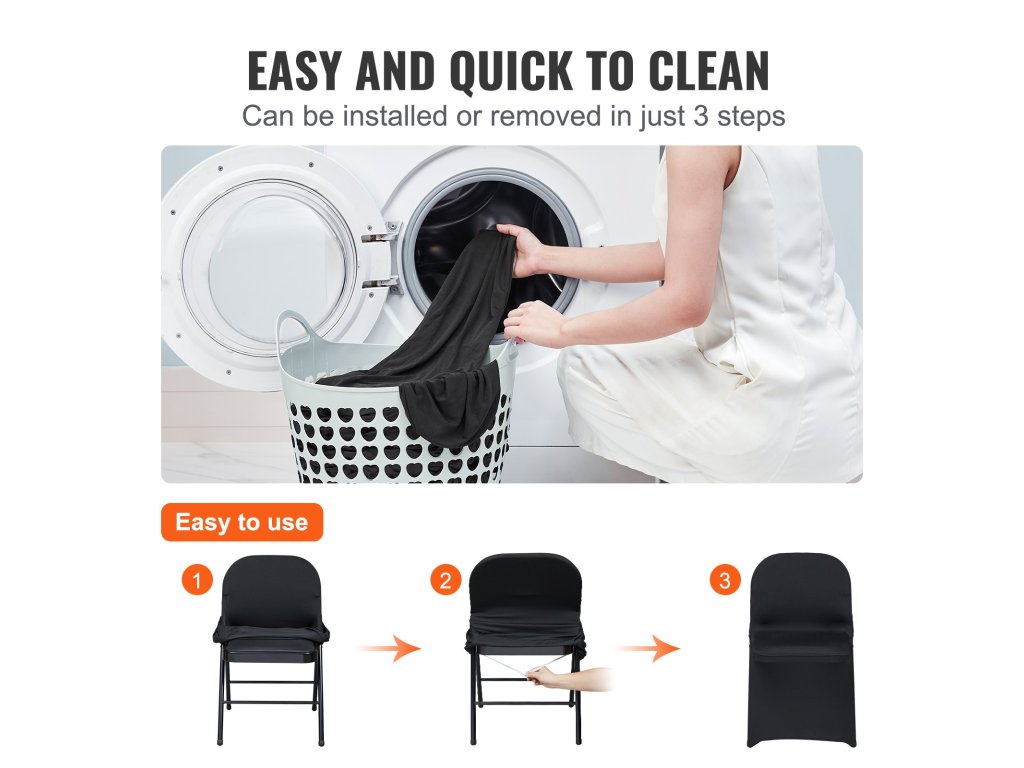 EASY AND QUICK TO CLEAN
Can be installed or removed in just 3 steps

Easy to use

1

2

3