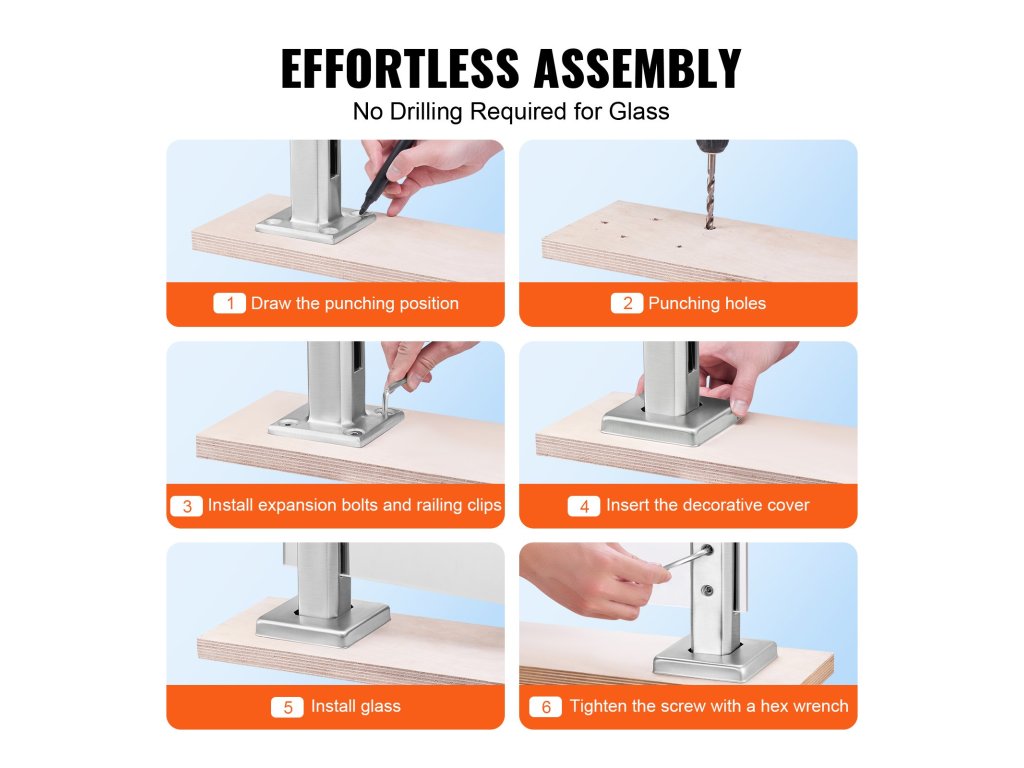 EFFORTLESS ASSEMBLY
No Drilling Required for Glass

1 Draw the punching position

2 Punching holes

3 Install expansion bolts and railing clips

4 Insert the decorative cover

5 Install glass

6 Tighten the screw with a hex wrench