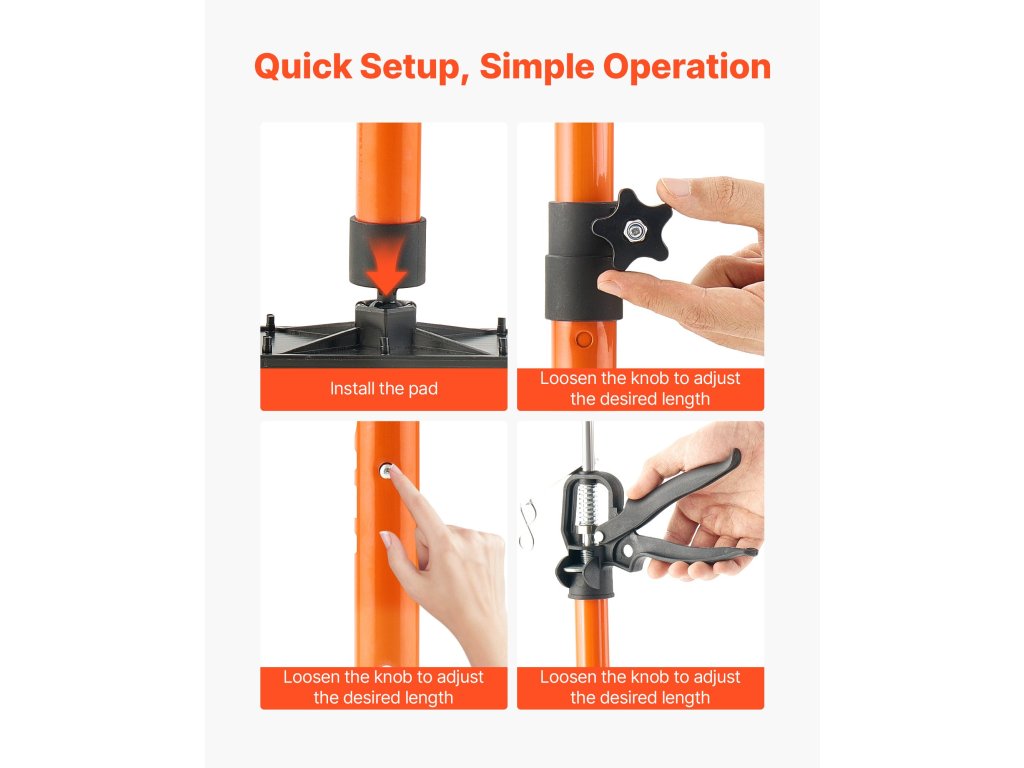 Quick Setup, Simple Operation

Install the pad

Loosen the knob to adjust the desired length

Loosen the knob to adjust the desired length

Loosen the knob to adjust the desired length