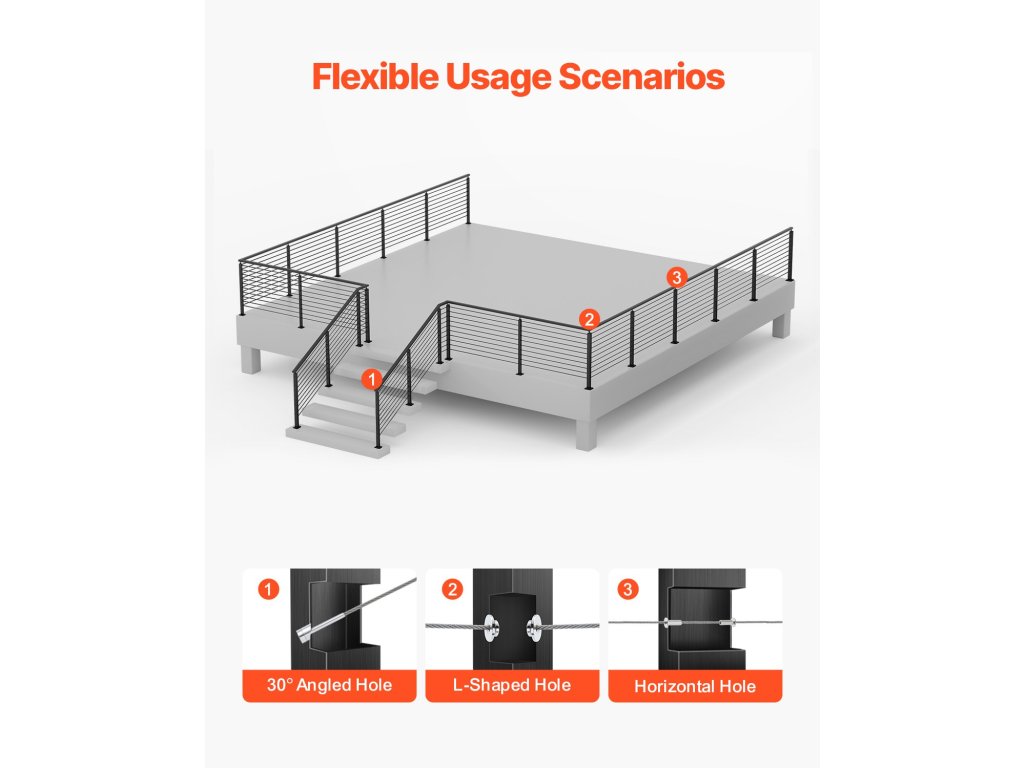 Flexible Usage Scenarios

3

2

1

1

30° Angled Hole

2

L-Shaped Hole

3

Horizontal Hole