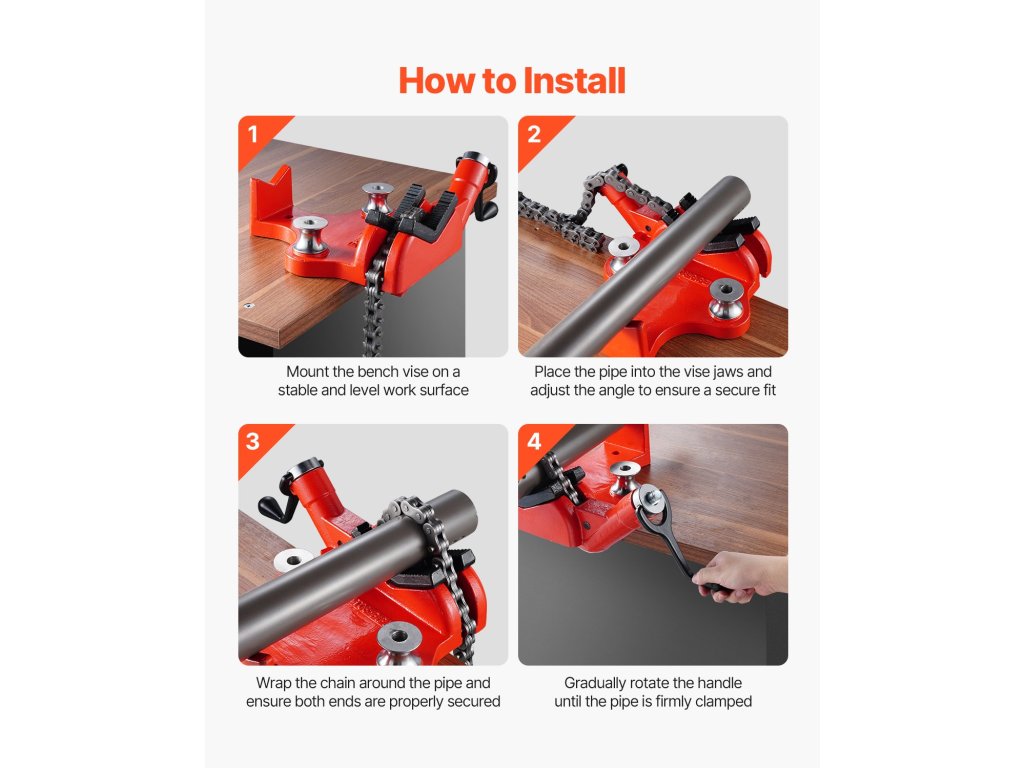 How to Install

1

Mount the bench vise on a stable and level work surface

2

Place the pipe into the vise jaws and adjust the angle to ensure a secure fit

3

Wrap the chain around the pipe and ensure both ends are properly secured

4

Gradually rotate the handle until the pipe is firmly clamped