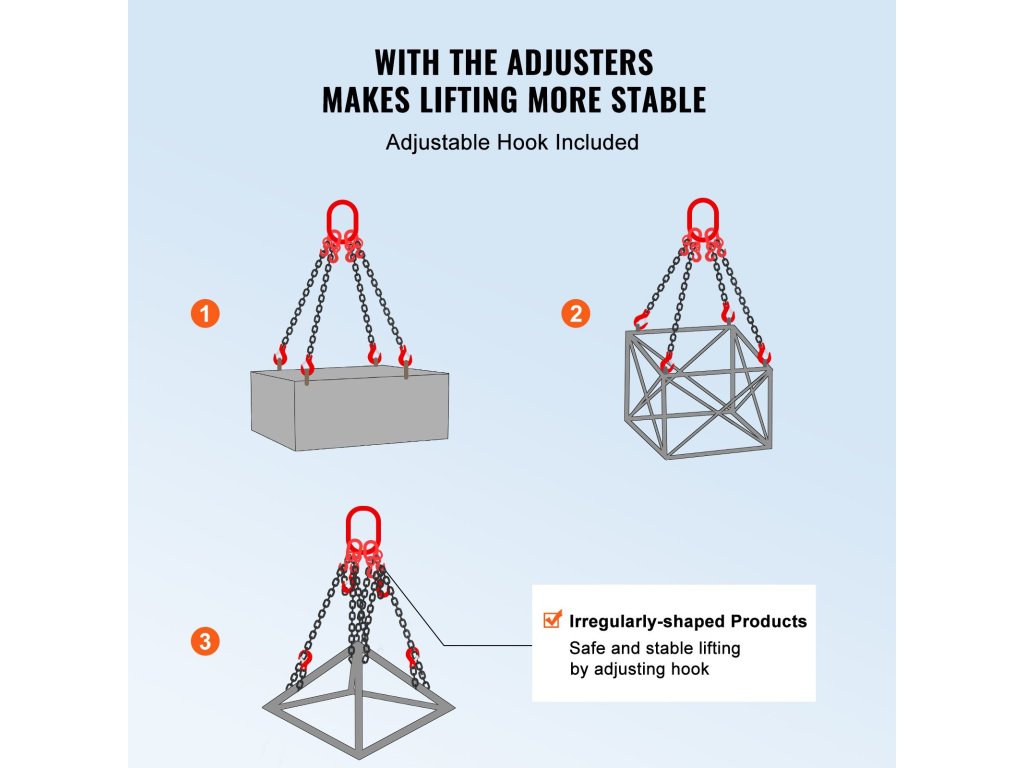 WITH THE ADJUSTERS
MAKES LIFTING MORE STABLE

Adjustable Hook Included

1

2

3

Irregularly-shaped Products
Safe and stable lifting by adjusting hook