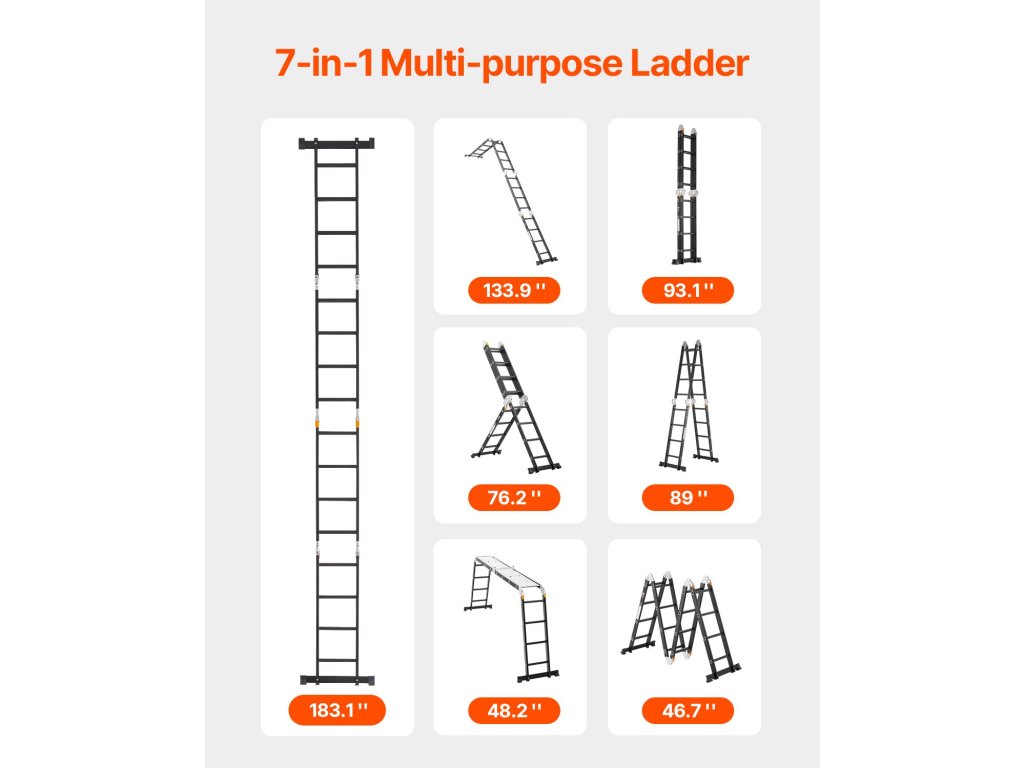 7-in-1 Multi-purpose Ladder

183.1 ''

133.9 ''

93.1 ''

76.2 ''

89 ''

48.2 ''

46.7 ''