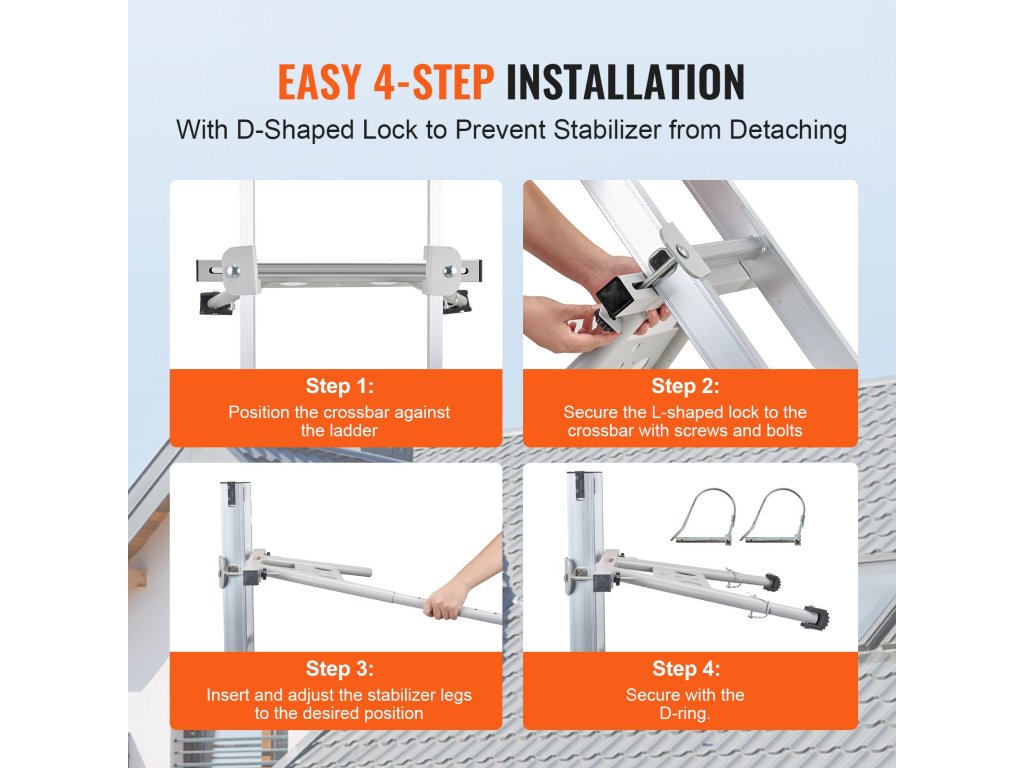 EASY 4-STEP INSTALLATION

With D-Shaped Lock to Prevent Stabilizer from Detaching

Step 1:
Position the crossbar against the ladder

Step 2:
Secure the L-shaped lock to the crossbar with screws and bolts

Step 3:
Insert and adjust the stabilizer legs to the desired position

Step 4:
Secure with the D-ring.