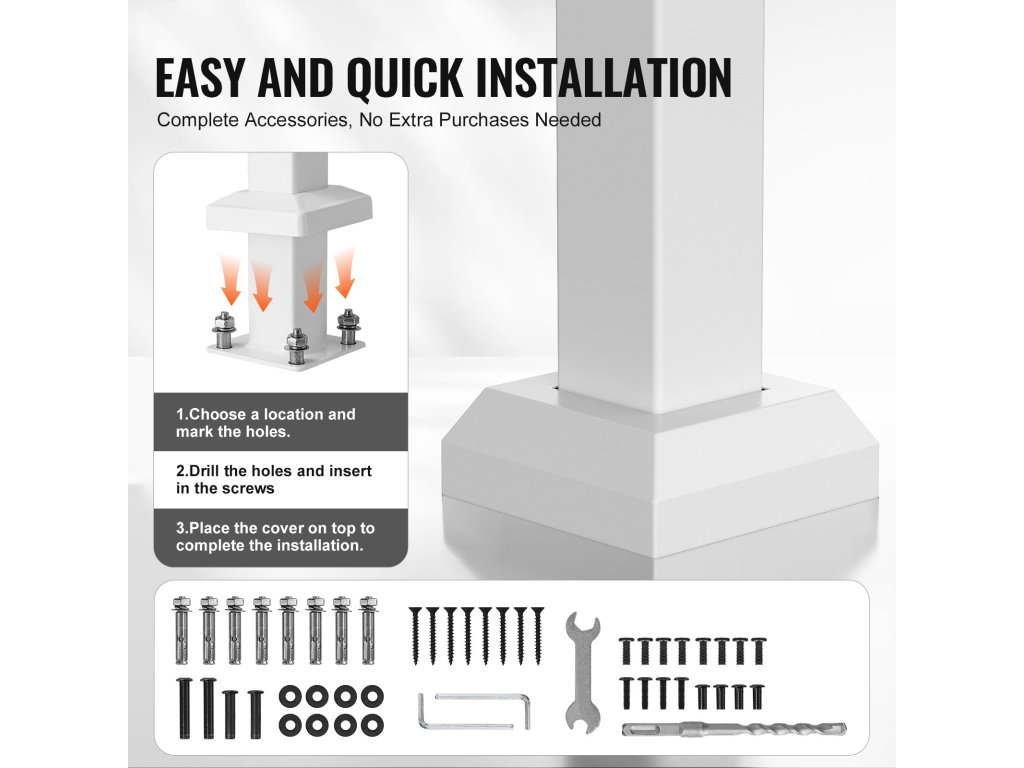 EASY AND QUICK INSTALLATION

Complete Accessories, No Extra Purchases Needed

1.Choose a location and mark the holes.

2.Drill the holes and insert in the screws

3.Place the cover on top to complete the installation.