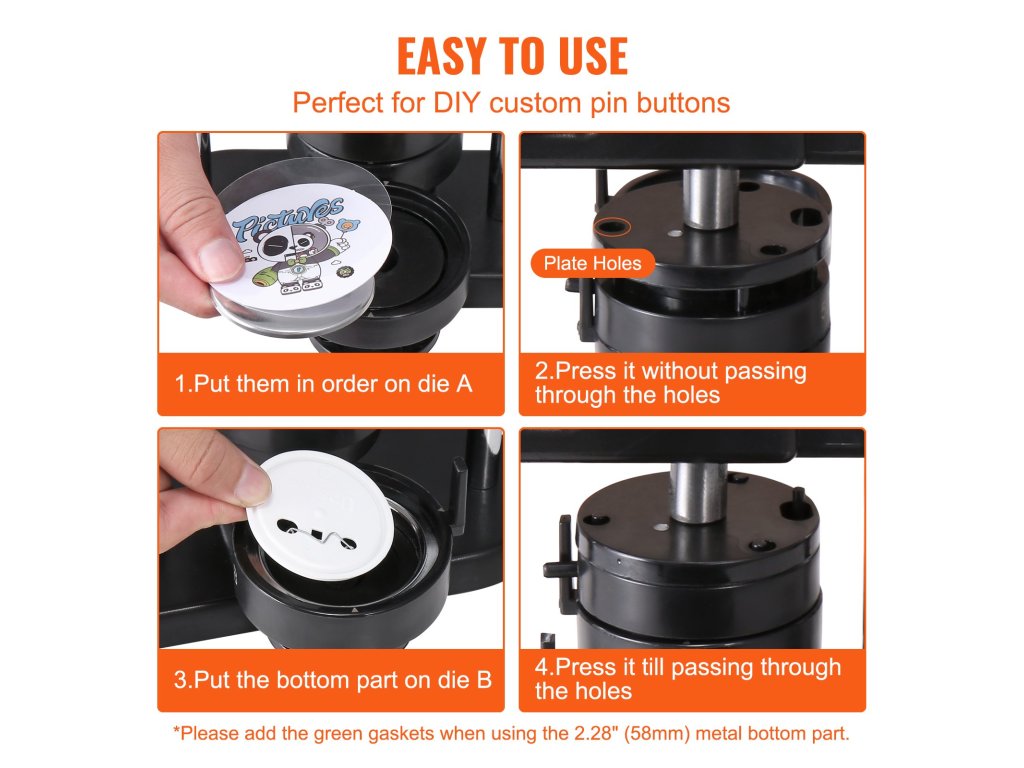 EASY TO USE

Perfect for DIY custom pin buttons

Pictures

1.Put them in order on die A

Plate Holes

2.Press it without passing through the holes

3.Put the bottom part on die B

4.Press it till passing through the holes

*Please add the green gaskets when using the 2.28" (58mm) metal bottom part.