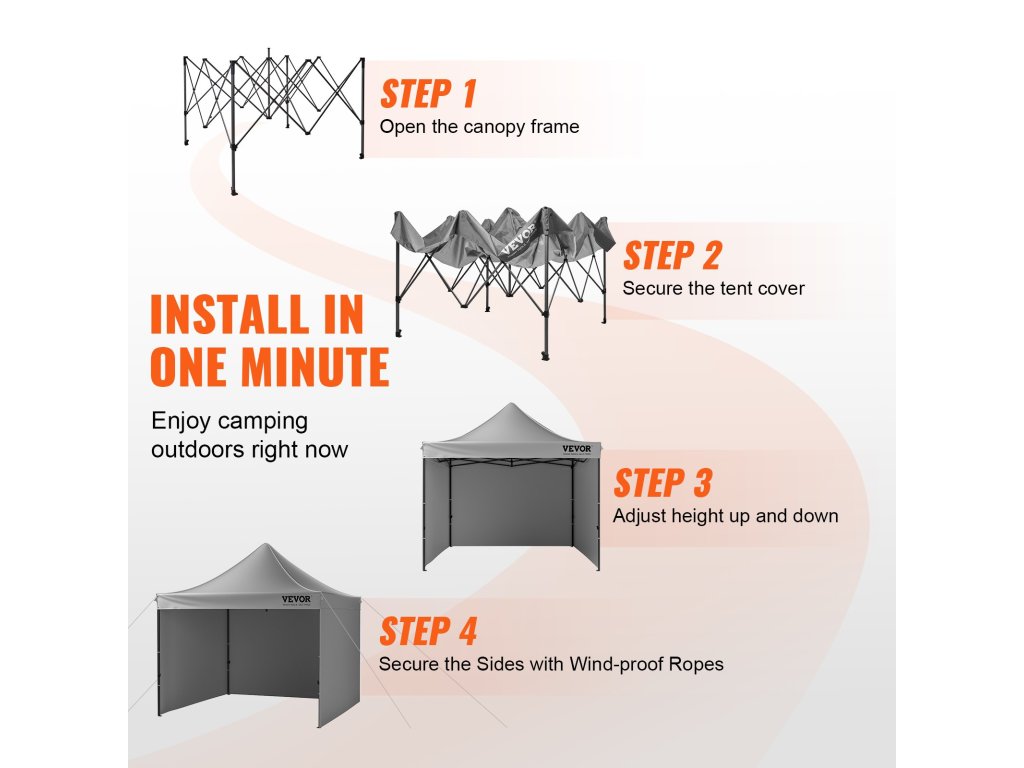 STEP 1
Open the canopy frame

VEVOR

STEP 2
Secure the tent cover

INSTALL IN ONE MINUTE

Enjoy camping outdoors right now

VEVOR

STEP 3
Adjust height up and down

VEVOR

STEP 4
Secure the Sides with Wind-proof Ropes