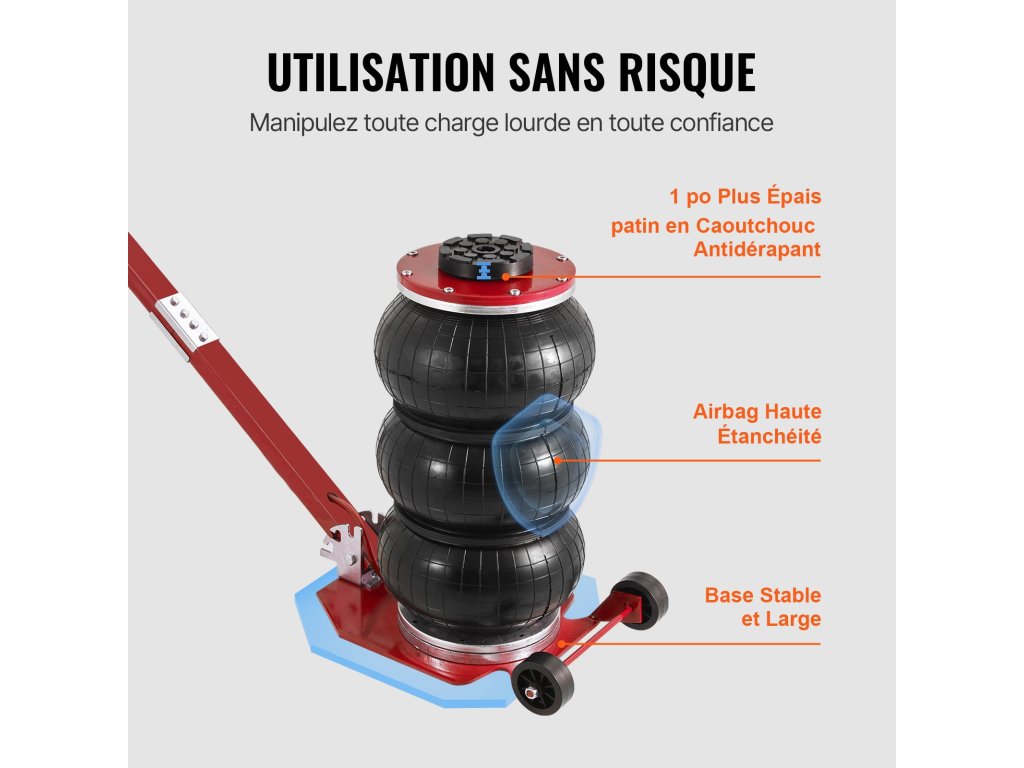 UTILISATION SANS RISQUE

Manipulez toute charge lourde en toute confiance

1 po Plus Épais
patin en Caoutchouc Antidérapant

Airbag Haute Étanchéité

Base Stable et Large