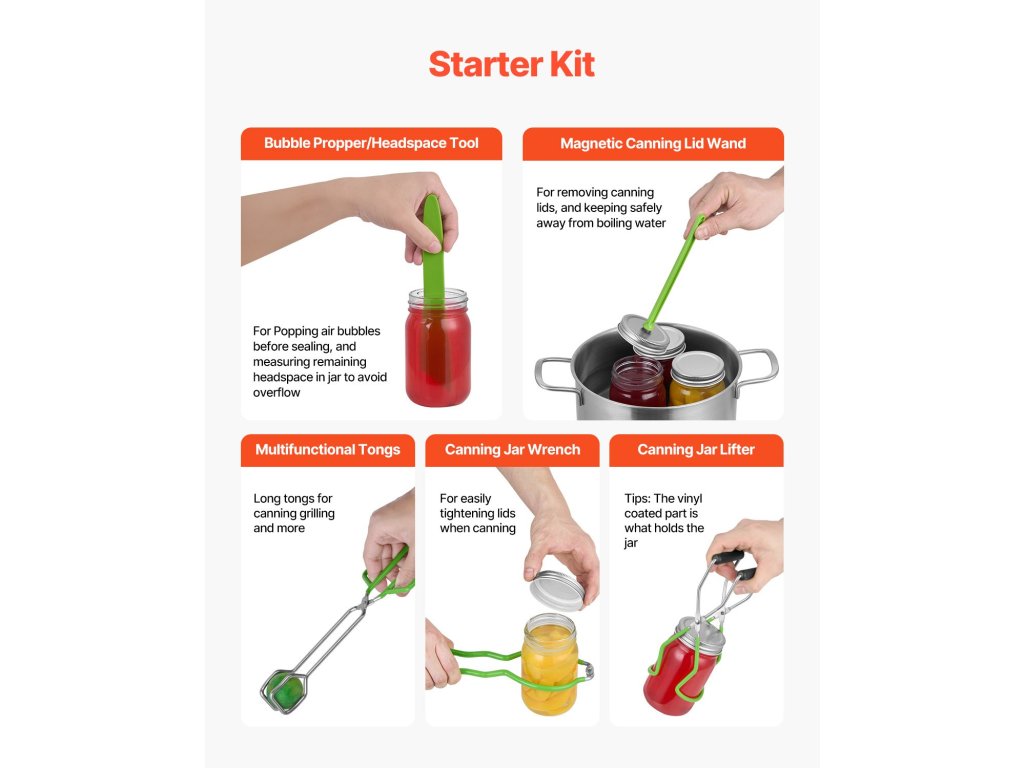 Starter Kit

Bubble Propper/Headspace Tool

For Popping air bubbles before sealing, and measuring remaining headspace in jar to avoid overflow

Magnetic Canning Lid Wand

For removing canning lids, and keeping safely away from boiling water

Multifunctional Tongs

Long tongs for canning grilling and more

Canning Jar Wrench

For easily tightening lids when canning

Canning Jar Lifter

Tips: The vinyl coated part is what holds the jar