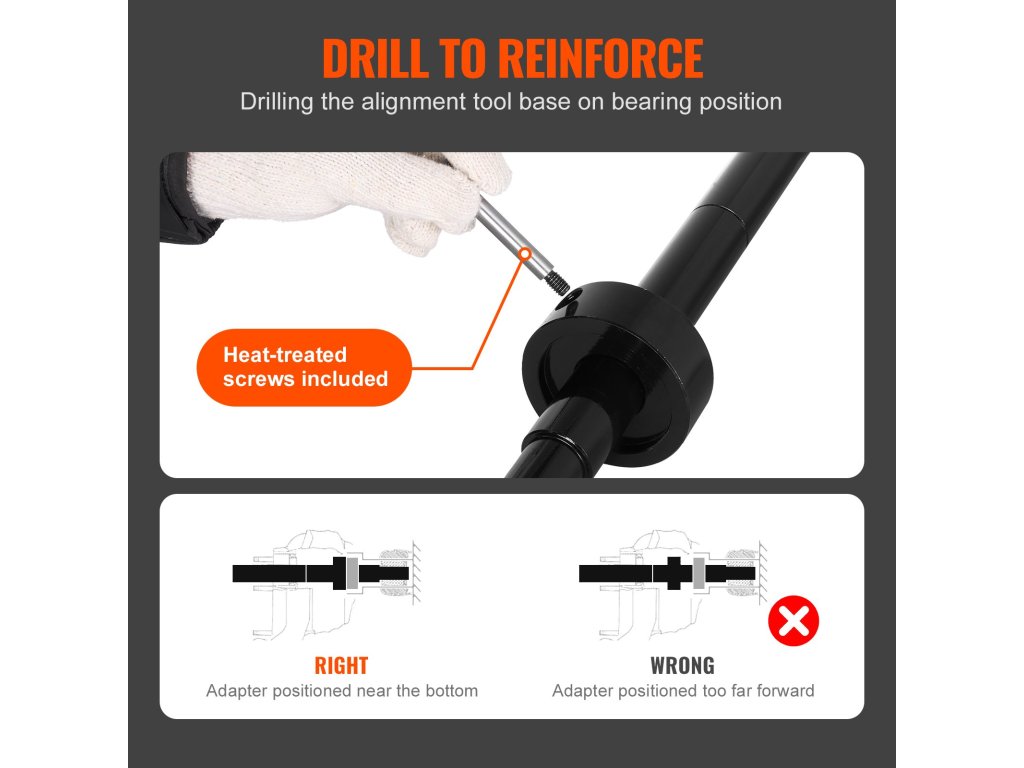 DRILL TO REINFORCE
Drilling the alignment tool base on bearing position

Heat-treated screws included

RIGHT
Adapter positioned near the bottom

WRONG
Adapter positioned too far forward