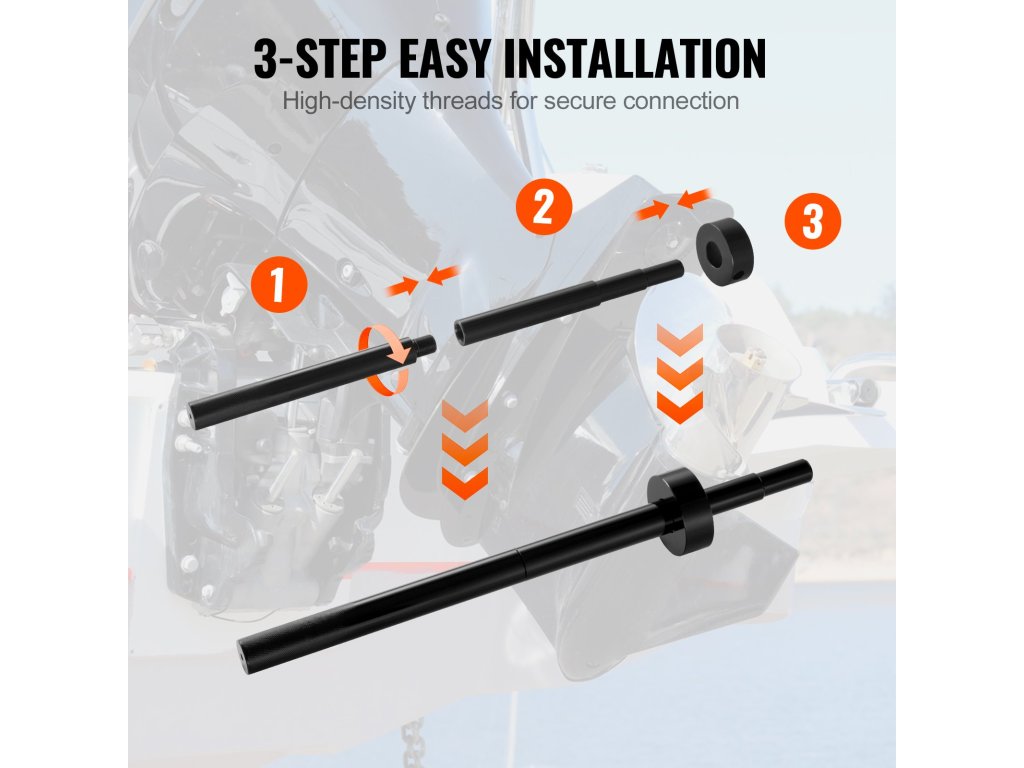 3-STEP EASY INSTALLATION
High-density threads for secure connection

1

2

3