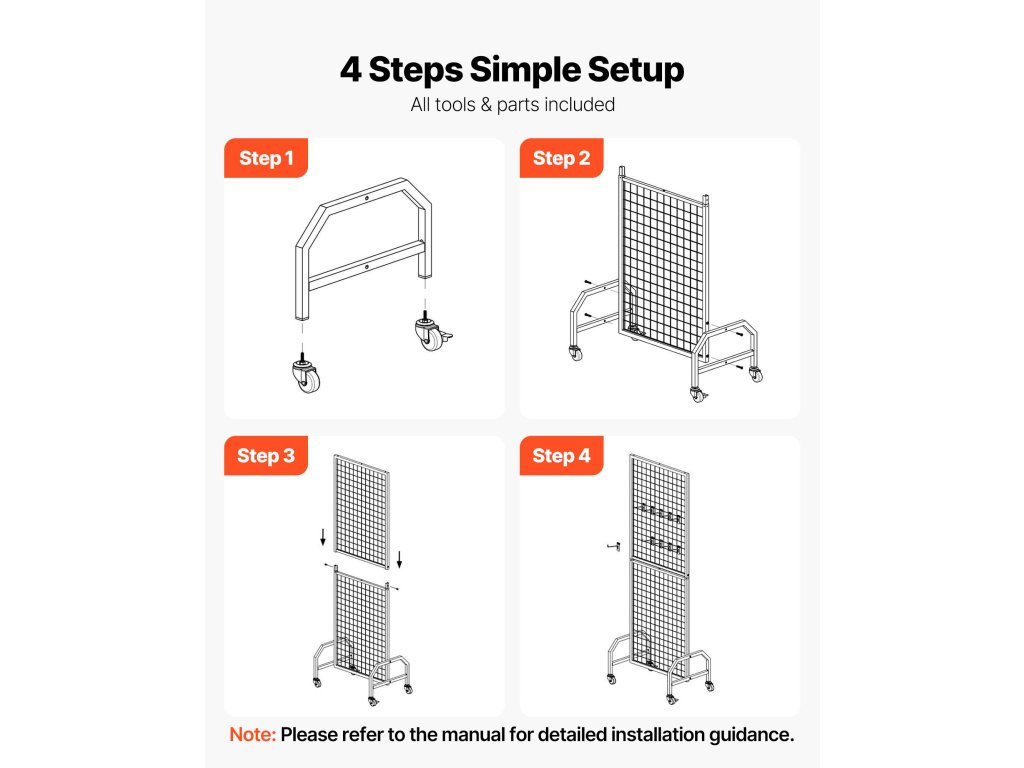 4 Steps Simple Setup
All tools & parts included

Step 1

Step 2

Step 3

Step 4

Note: Please refer to the manual for detailed installation guidance.