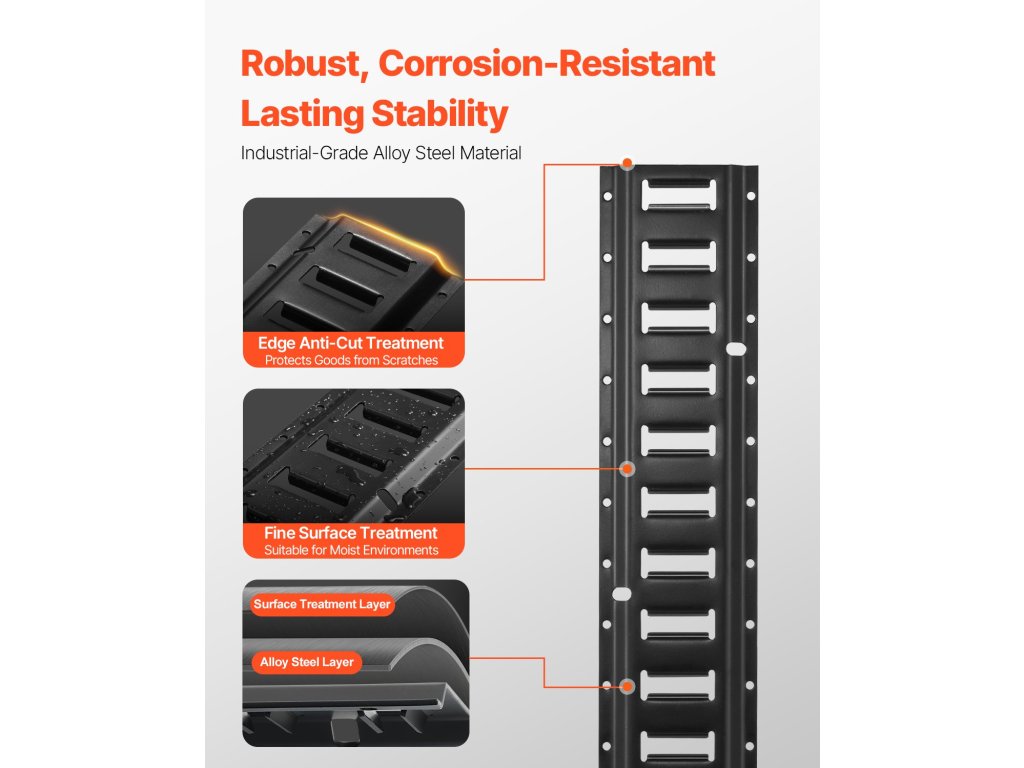 Robust, Corrosion-Resistant
Lasting Stability

Industrial-Grade Alloy Steel Material

Edge Anti-Cut Treatment
Protects Goods from Scratches

Fine Surface Treatment
Suitable for Moist Environments

Surface Treatment Layer

Alloy Steel Layer