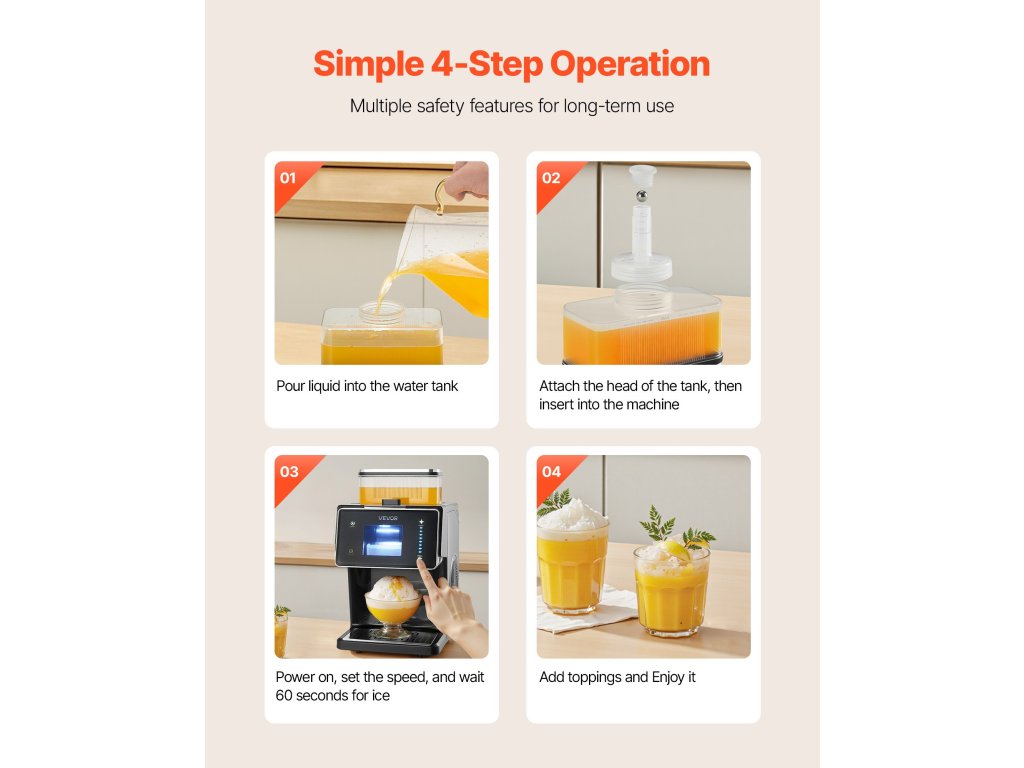 Simple 4-Step Operation

Multiple safety features for long-term use

01

Pour liquid into the water tank

02

Attach the head of the tank, then insert into the machine

03

VEVOR

Power on, set the speed, and wait 60 seconds for ice

04

Add toppings and Enjoy it