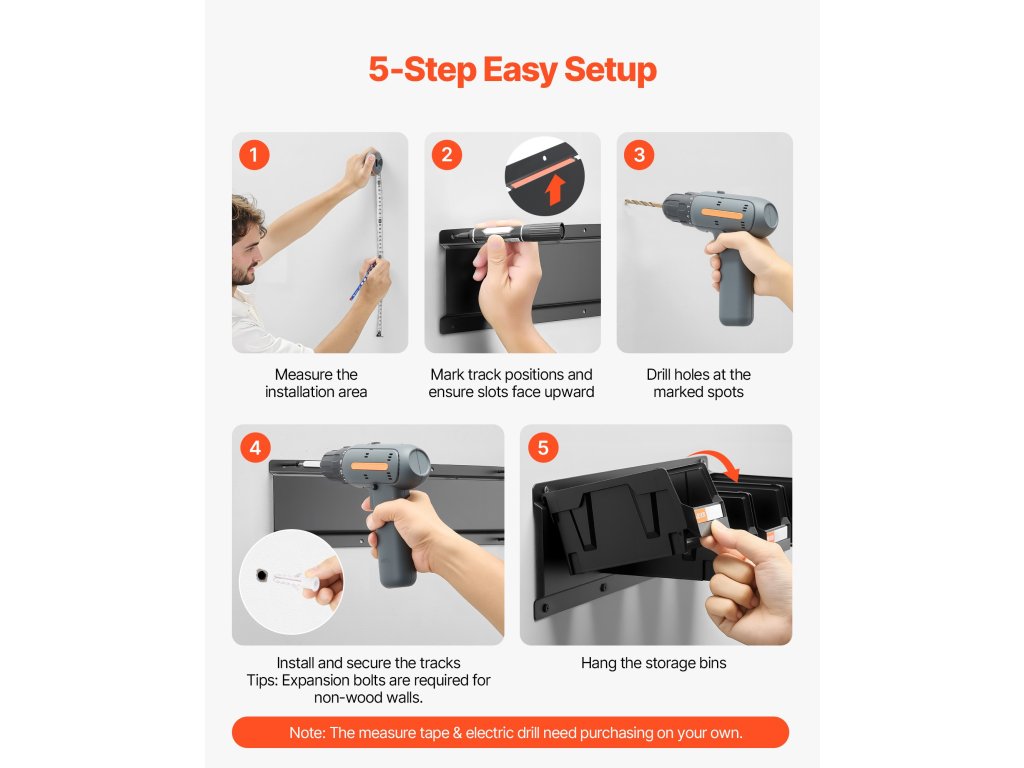 5-Step Easy Setup

1

Measure the installation area

2

Mark track positions and ensure slots face upward

3

Drill holes at the marked spots

4

Install and secure the tracks
Tips: Expansion bolts are required for non-wood walls.

5

Hang the storage bins

Note: The measure tape & electric drill need purchasing on your own.