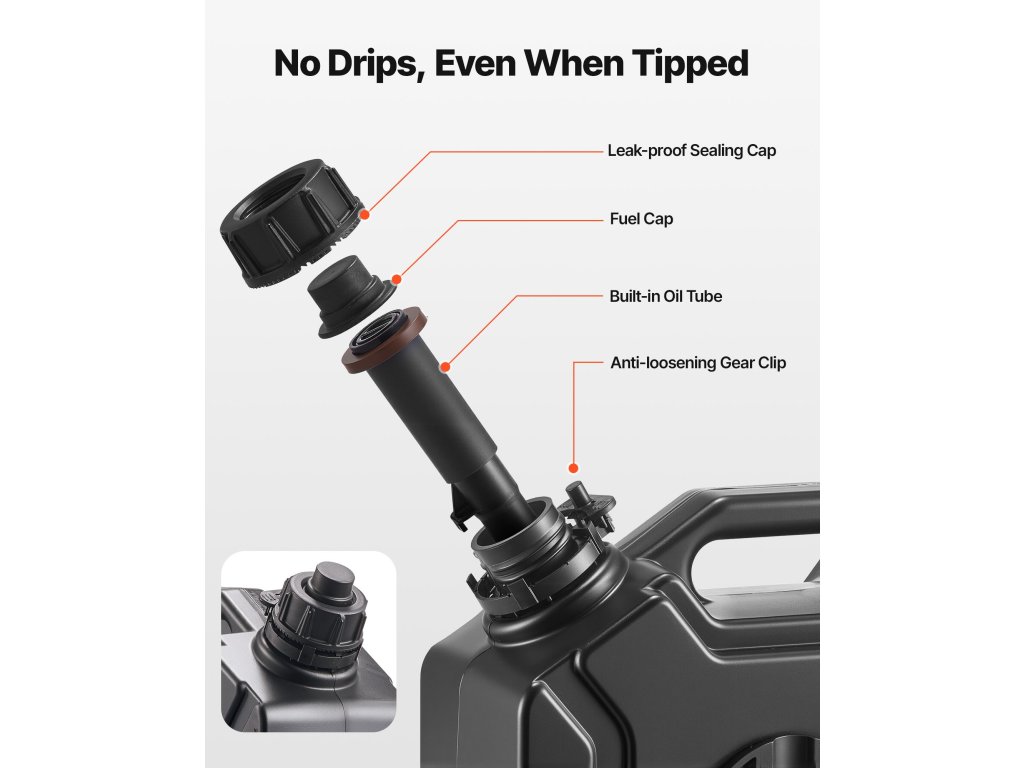 No Drips, Even When Tipped

Leak-proof Sealing Cap

Fuel Cap

Built-in Oil Tube

Anti-loosening Gear Clip