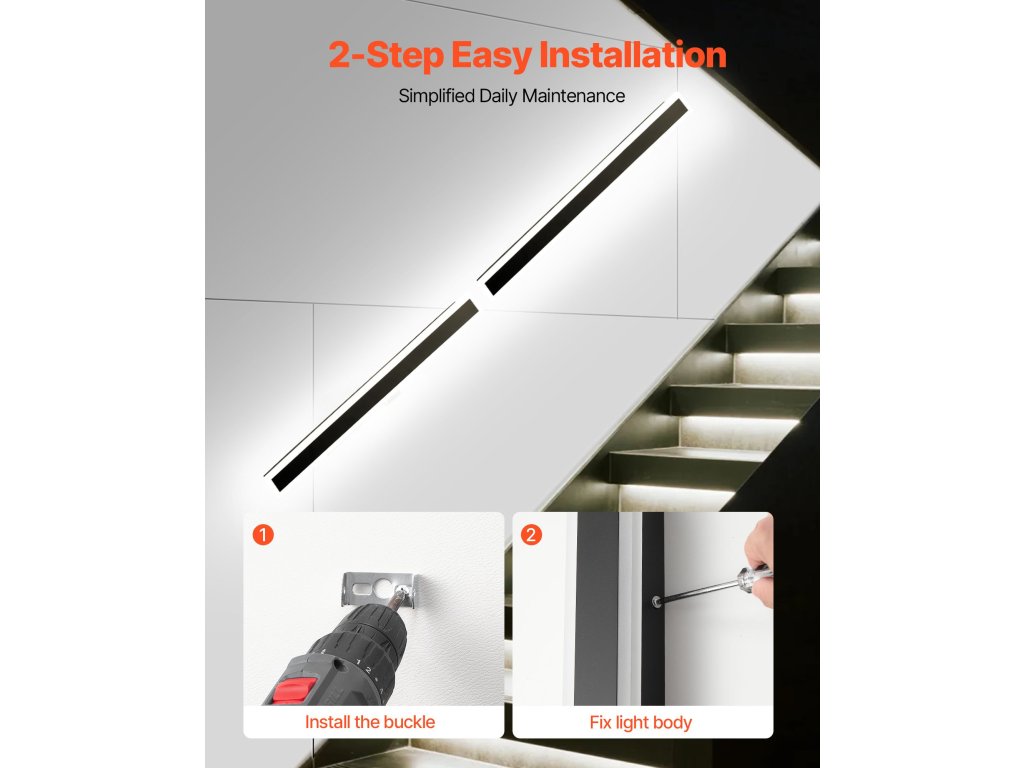 2-Step Easy Installation

Simplified Daily Maintenance

1

Install the buckle

2

Fix light body