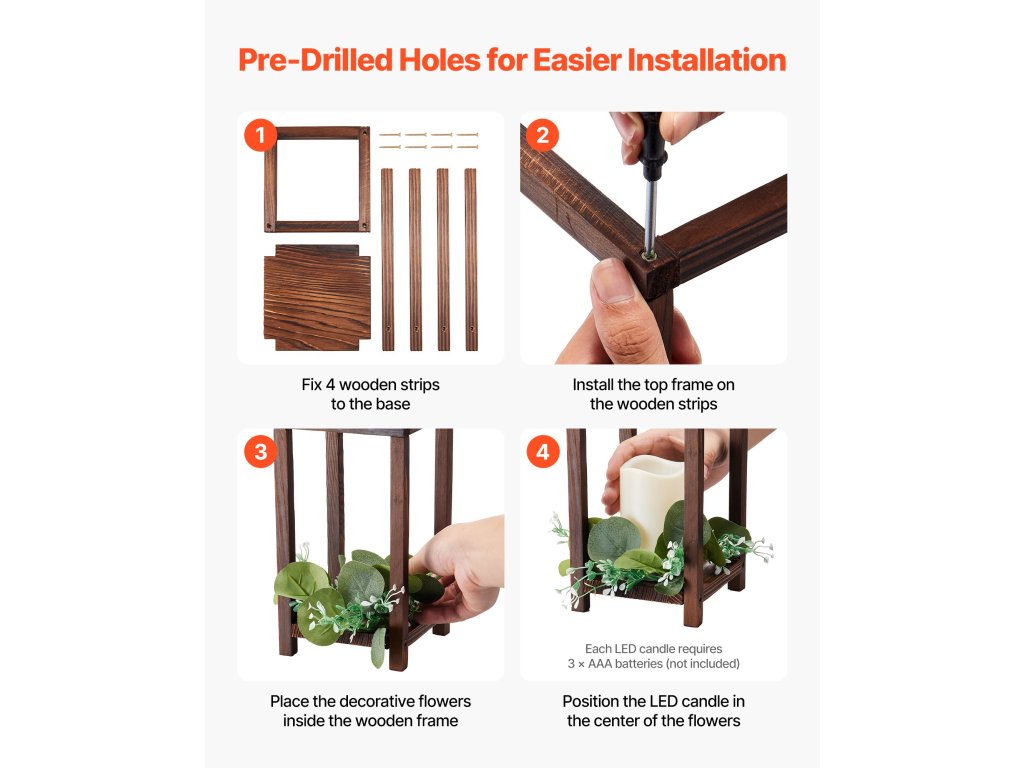 Pre-Drilled Holes for Easier Installation

1

Fix 4 wooden strips to the base

2

Install the top frame on the wooden strips

3

Place the decorative flowers inside the wooden frame

4

Each LED candle requires 3 × AAA batteries (not included)

Position the LED candle in the center of the flowers