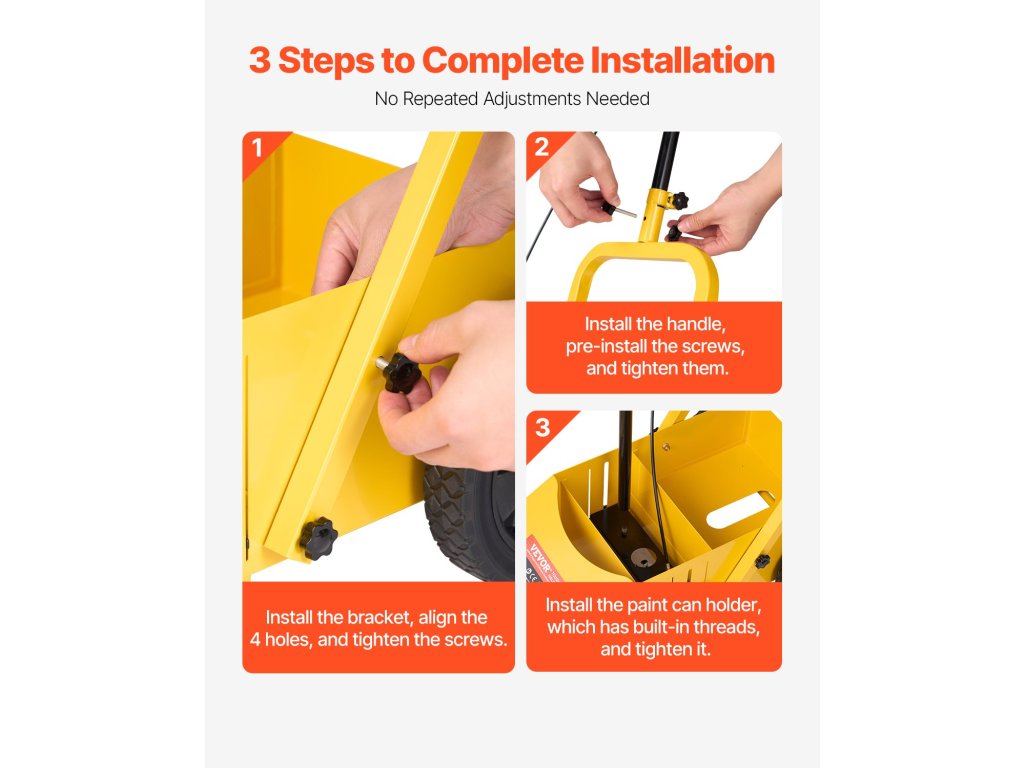 3 Steps to Complete Installation

No Repeated Adjustments Needed

1

Install the bracket, align the 4 holes, and tighten the screws.

2

Install the handle, pre-install the screws, and tighten them.

3

VEVOR

Install the paint can holder, which has built-in threads, and tighten it.