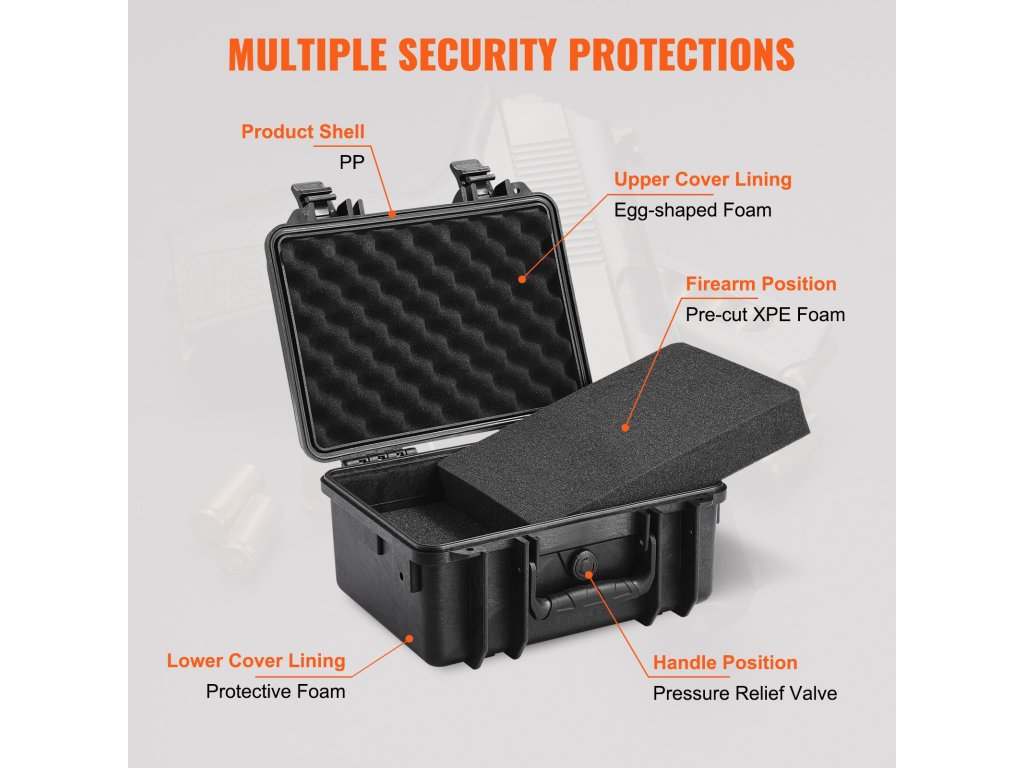 MULTIPLE SECURITY PROTECTIONS

Product Shell
PP

Upper Cover Lining
Egg-shaped Foam

Firearm Position
Pre-cut XPE Foam

Lower Cover Lining
Protective Foam

Handle Position
Pressure Relief Valve