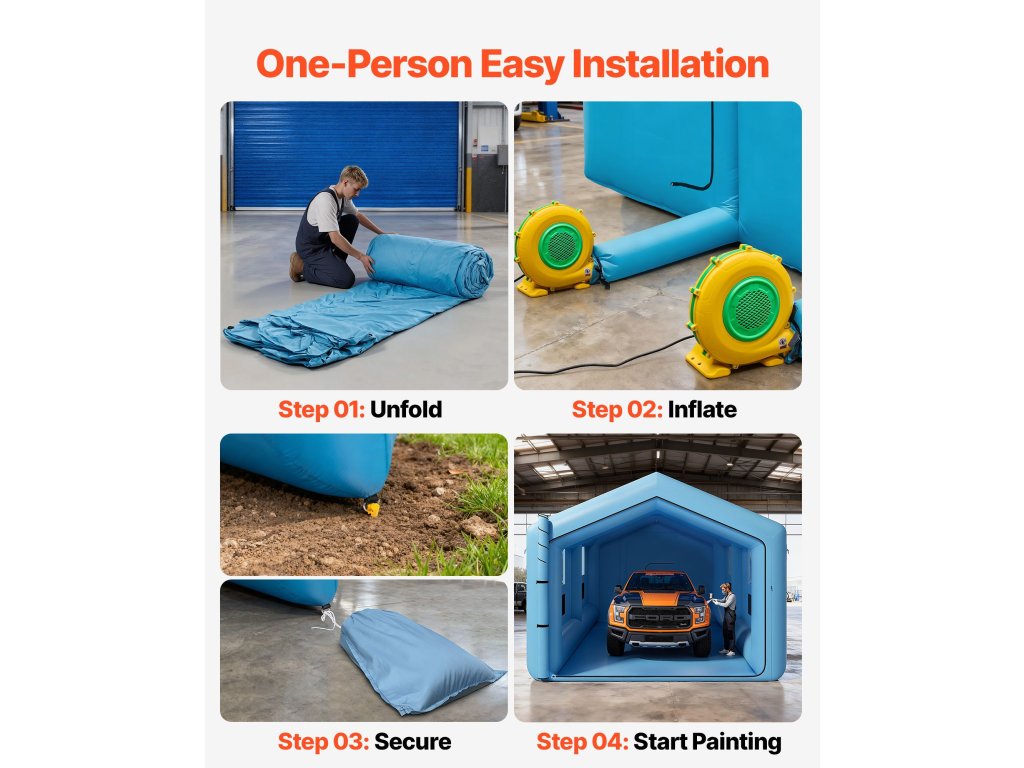 One-Person Easy Installation

Step 01: Unfold

Step 02: Inflate

Step 03: Secure

Step 04: Start Painting