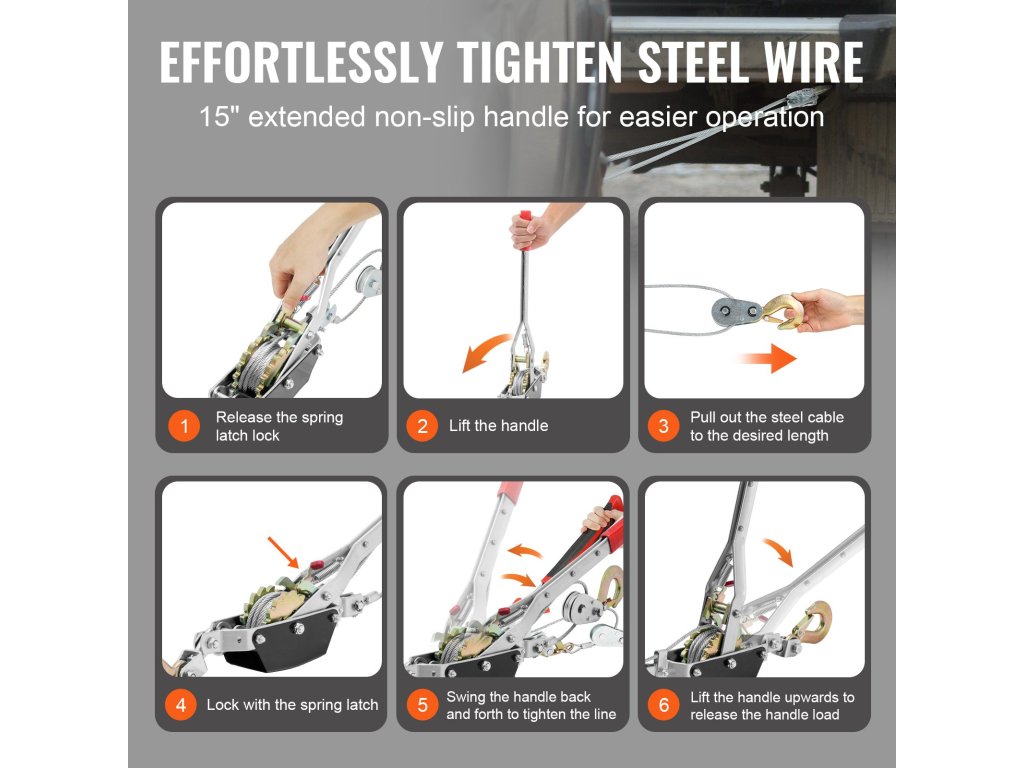 EFFORTLESSLY TIGHTEN STEEL WIRE

15" extended non-slip handle for easier operation

1 Release the spring latch lock

2 Lift the handle

3 Pull out the steel cable to the desired length

4 Lock with the spring latch

5 Swing the handle back and forth to tighten the line

6 Lift the handle upwards to release the handle load