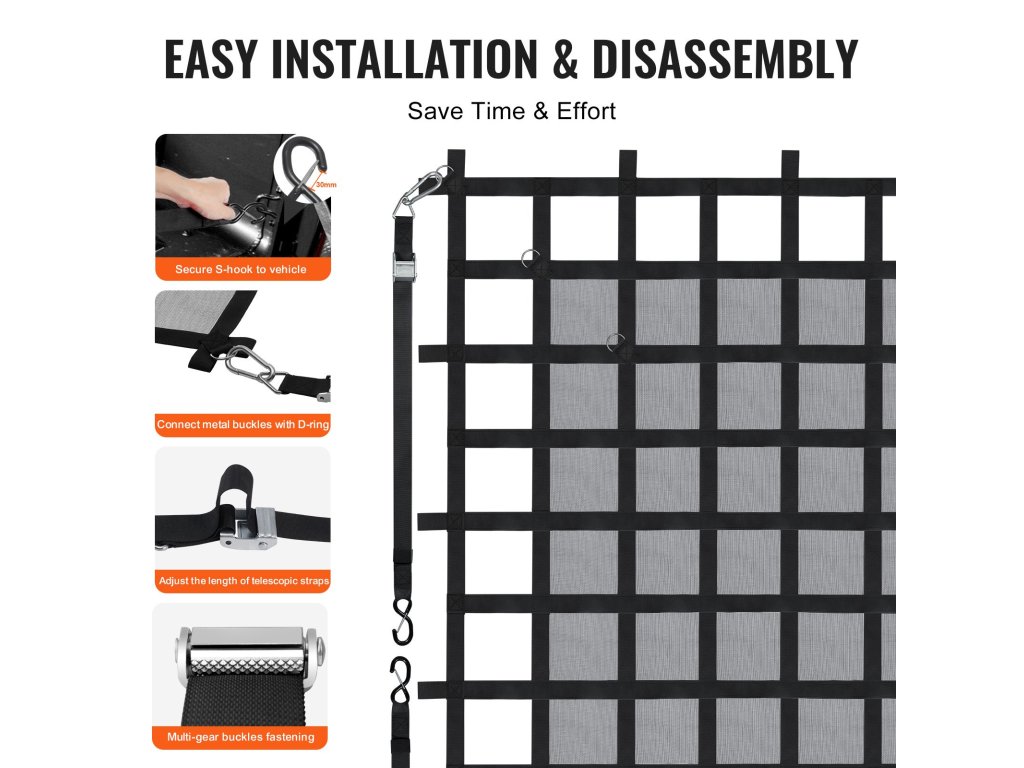 EASY INSTALLATION & DISASSEMBLY

Save Time & Effort

30mm

Secure S-hook to vehicle

Connect metal buckles with D-ring

Adjust the length of telescopic straps

Multi-gear buckles fastening