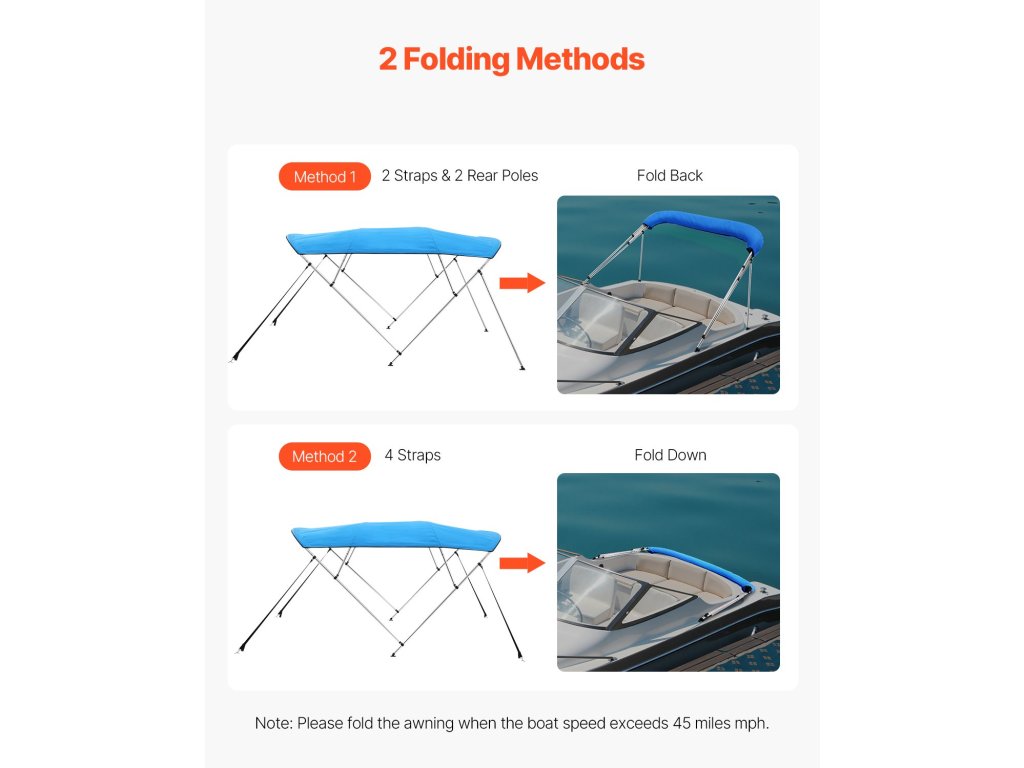 2 Folding Methods

Method 1 2 Straps & 2 Rear Poles

Fold Back

Method 2 4 Straps

Fold Down

Note: Please fold the awning when the boat speed exceeds 45 miles mph.