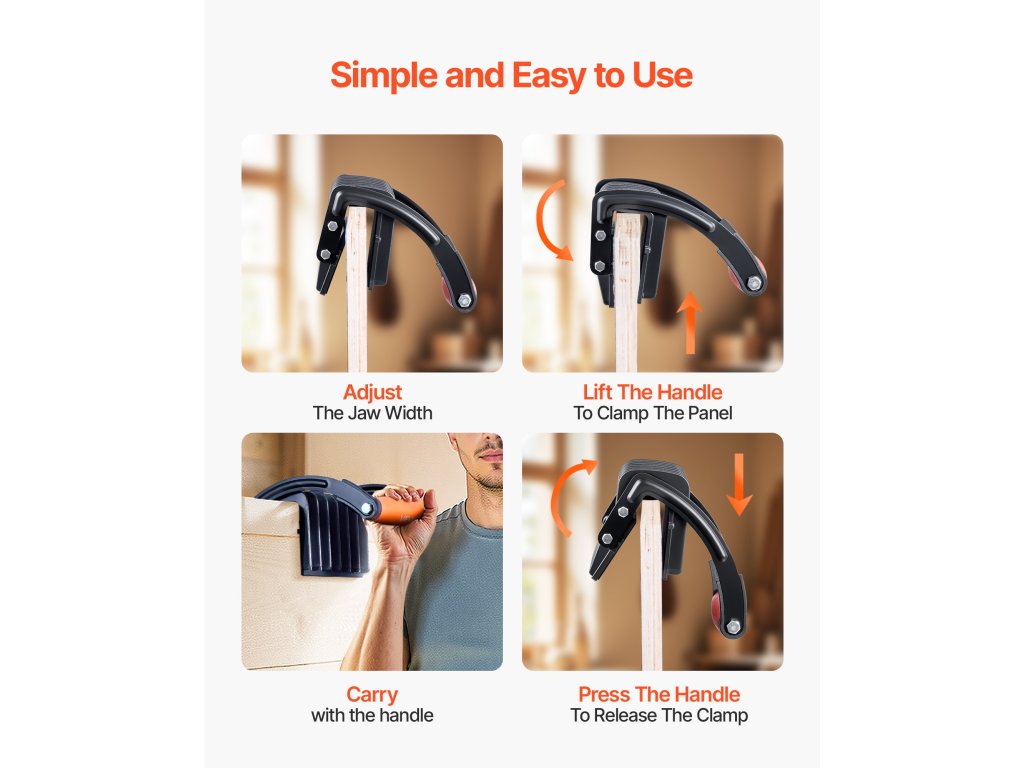 Simple and Easy to Use

Adjust
The Jaw Width

Lift The Handle
To Clamp The Panel

Carry
with the handle

Press The Handle
To Release The Clamp