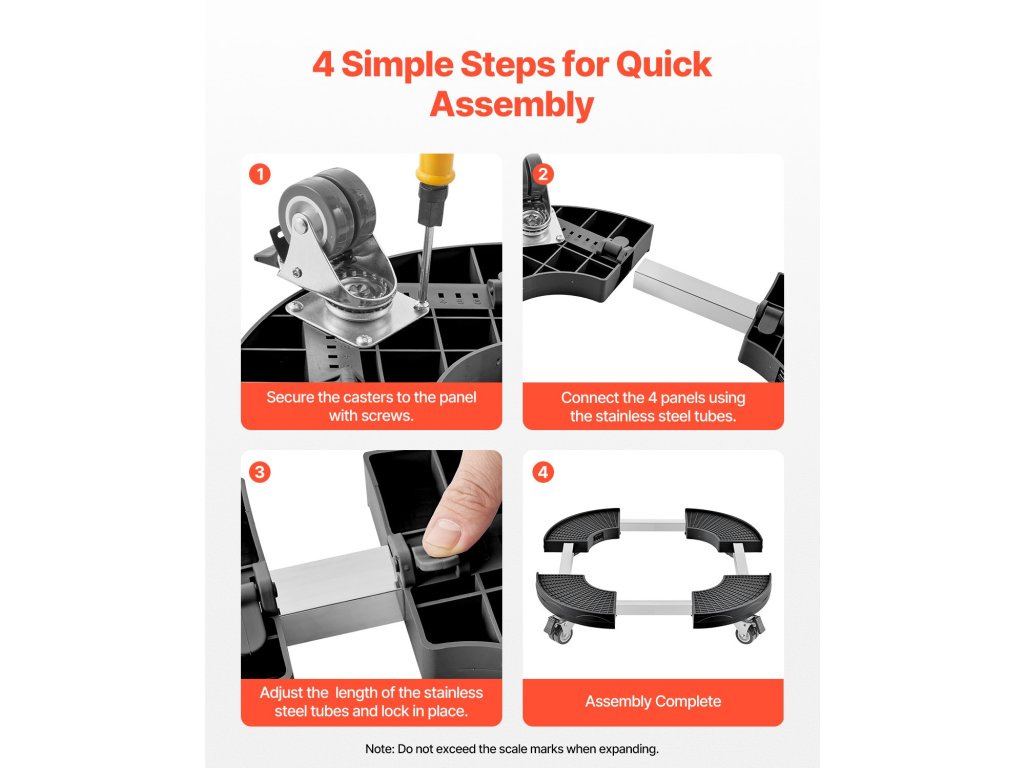 4 Simple Steps for Quick Assembly

1

Secure the casters to the panel with screws.

2

Connect the 4 panels using the stainless steel tubes.

3

Adjust the length of the stainless steel tubes and lock in place.

4

Assembly Complete

Note: Do not exceed the scale marks when expanding.