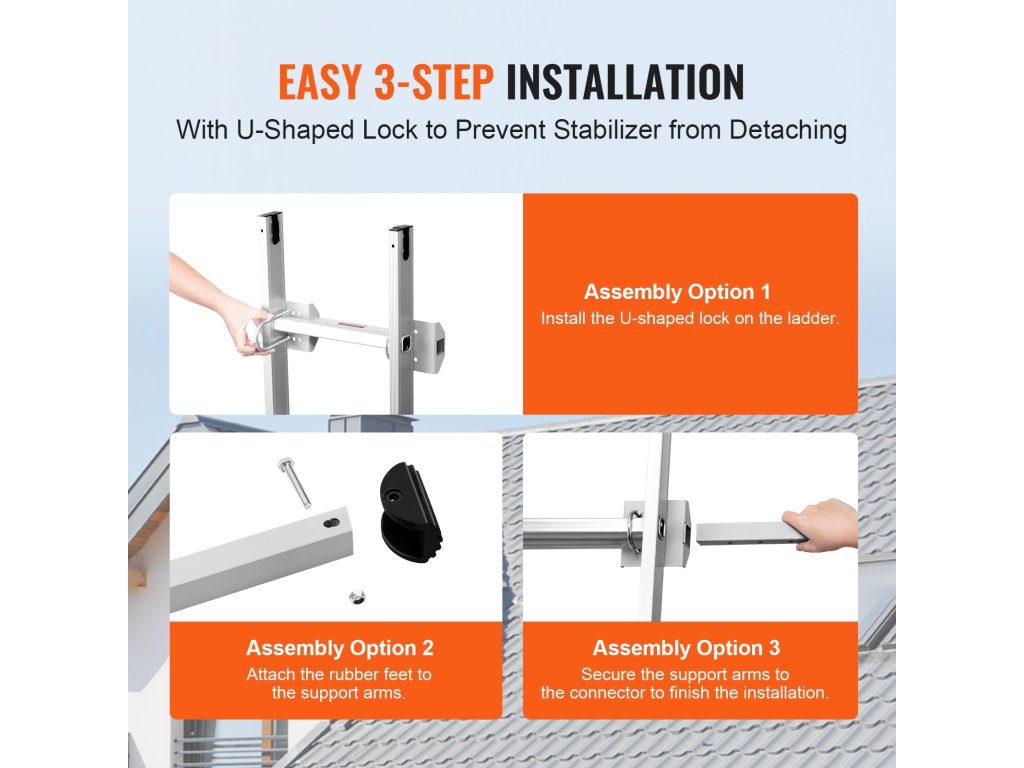 EASY 3-STEP INSTALLATION
With U-Shaped Lock to Prevent Stabilizer from Detaching

Assembly Option 1
Install the U-shaped lock on the ladder.

Assembly Option 2
Attach the rubber feet to the support arms.

Assembly Option 3
Secure the support arms to the connector to finish the installation.