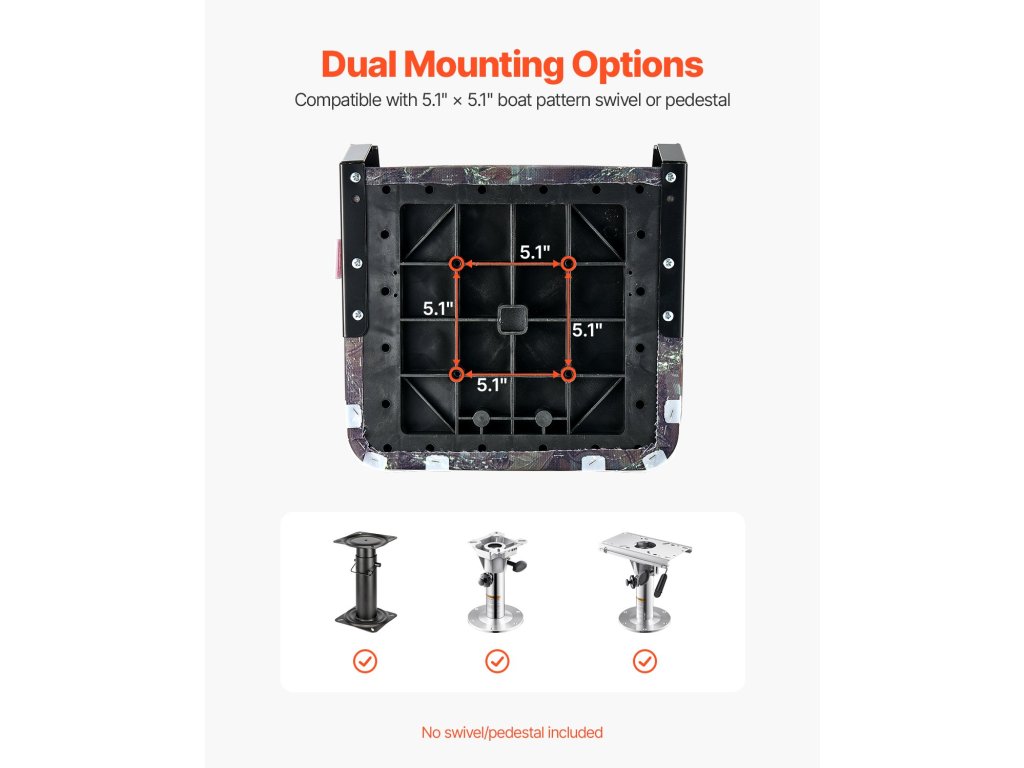 Dual Mounting Options

Compatible with 5.1" × 5.1" boat pattern swivel or pedestal

5.1"
5.1"
5.1"
5.1"

No swivel/pedestal included