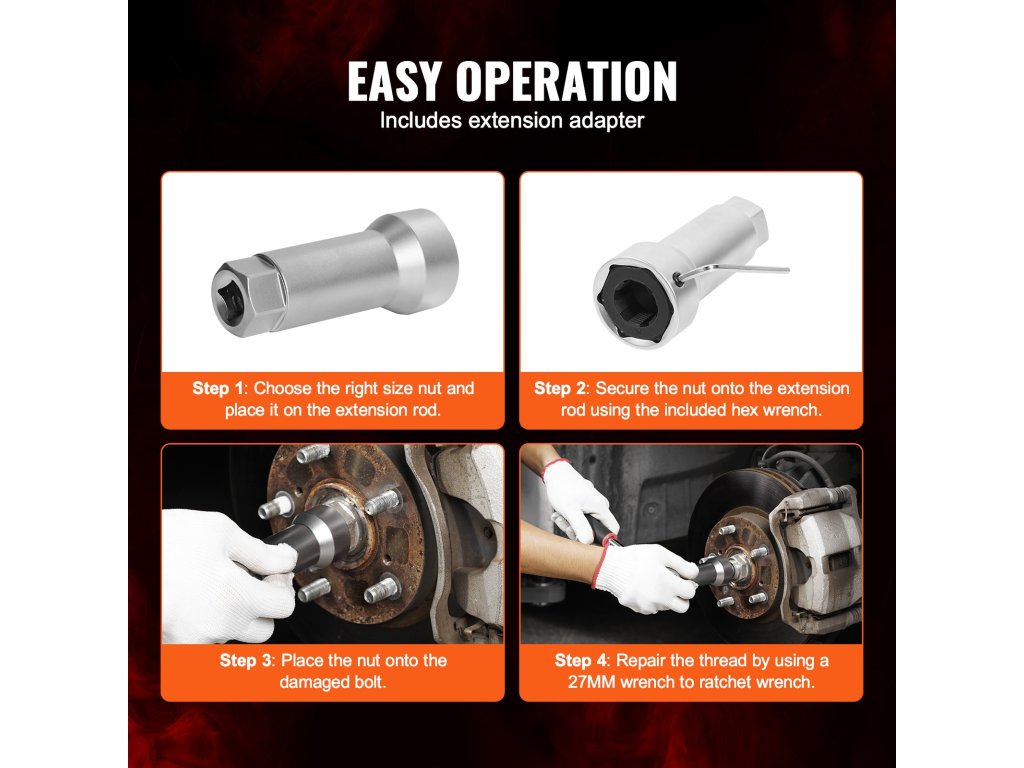 EASY OPERATION
Includes extension adapter

Step 1: Choose the right size nut and place it on the extension rod.

Step 2: Secure the nut onto the extension rod using the included hex wrench.

Step 3: Place the nut onto the damaged bolt.

Step 4: Repair the thread by using a 27MM wrench to ratchet wrench.